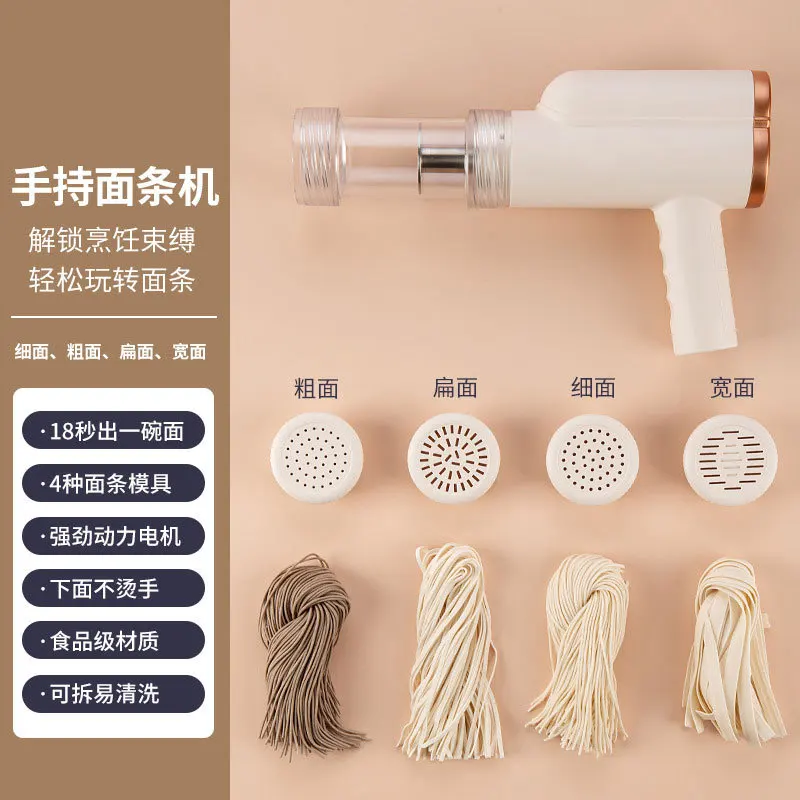 手持面条机

解锁烹饪束缚
轻松玩转面条

细面、粗面、扁面、宽面

· 18秒出一碗面

· 4种面条模具

· 强劲动力电机

· 下面不烫手

· 食品级材质

· 可拆易清洗

粗面

扁面

细面

宽面