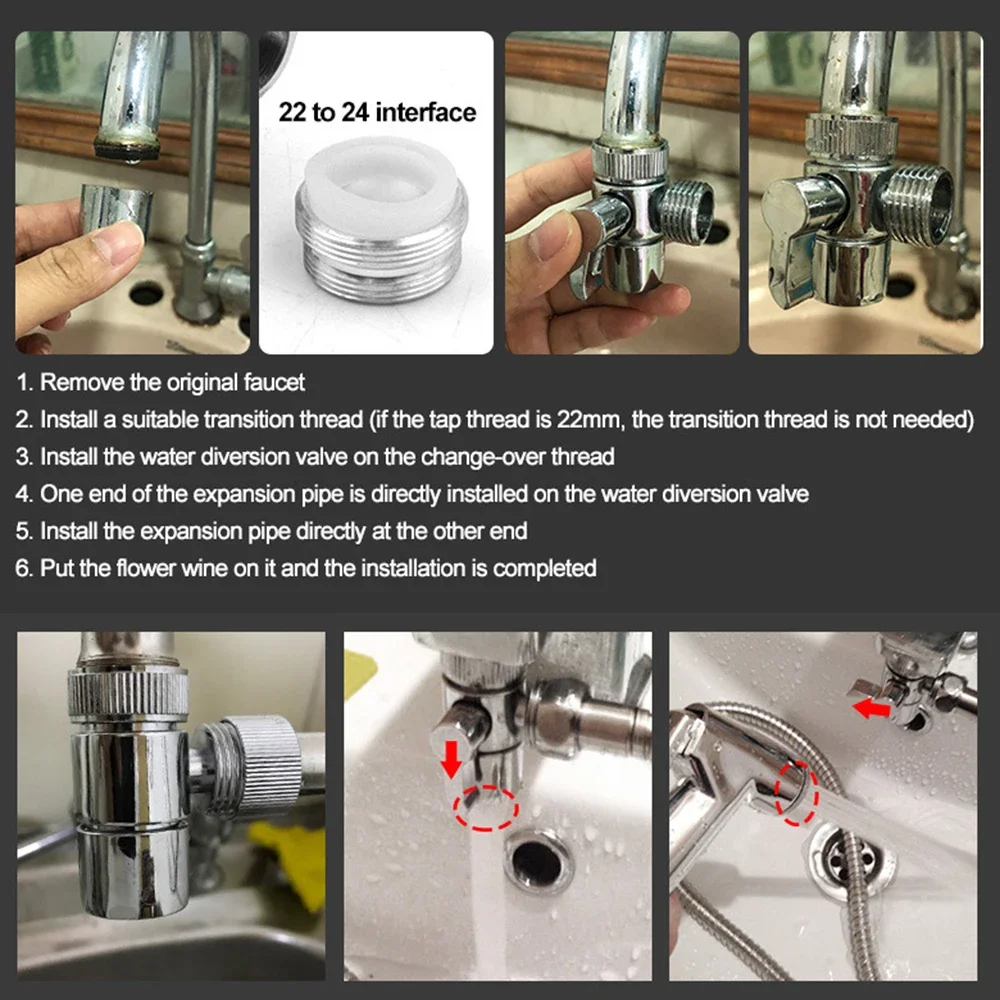 22 to 24 interface

1. Remove the original faucet
2. Install a suitable transition thread (if the tap thread is 22mm, the transition thread is not needed)
3. Install the water diversion valve on the change-over thread
4. One end of the expansion pipe is directly installed on the water diversion valve
5. Install the expansion pipe directly at the other end
6. Put the flower wine on it and the installation is completed