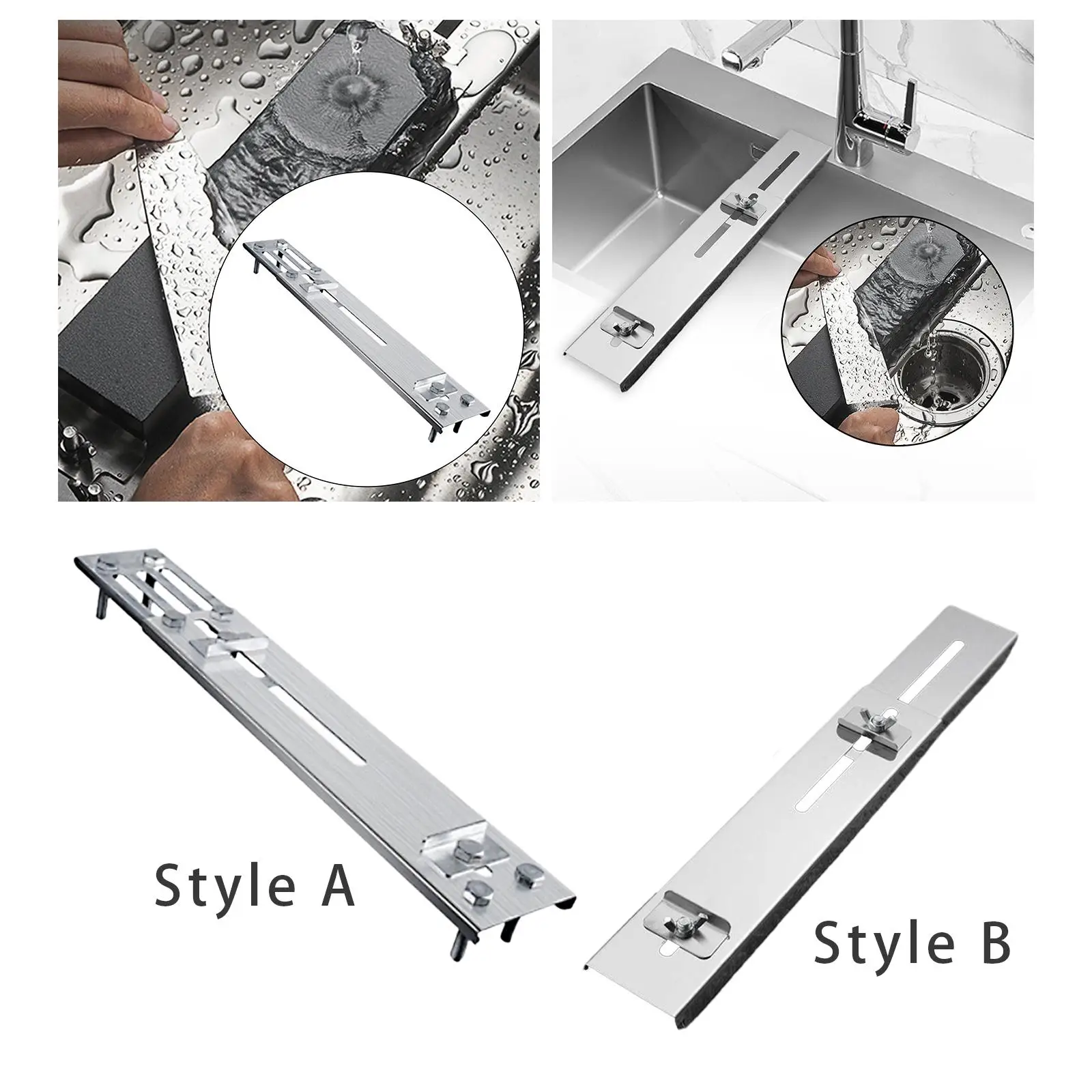 Style A

Style B