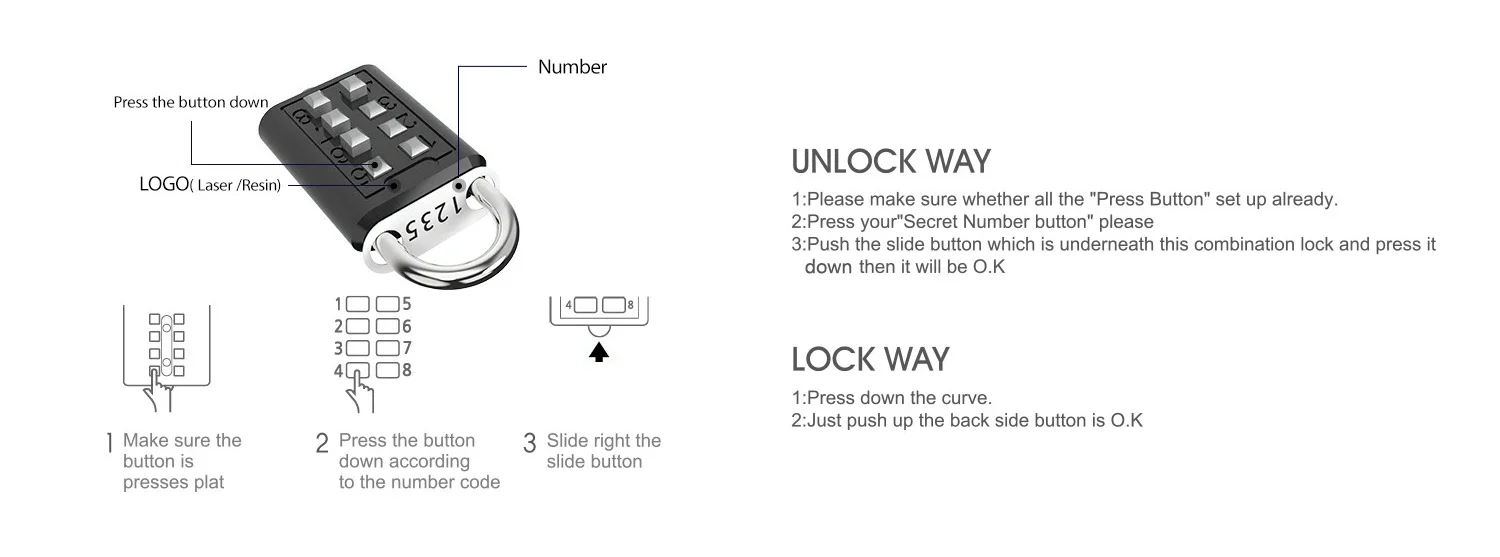 Number

Press the button down

LOGO( Laser /Resin)

1235

1 5
2 6
3 7
4 8

4 8

1 Make sure the button is presses plat

2 Press the button down according to the number code

3 Slide right the slide button

UNLOCK WAY

1:Please make sure whether all the "Press Button" set up already.
2:Press your"Secret Number button" please
3:Push the slide button which is underneath this combination lock and press it down then it will be O.K

LOCK WAY

1:Press down the curve.
2:Just push up the back side button is O.K