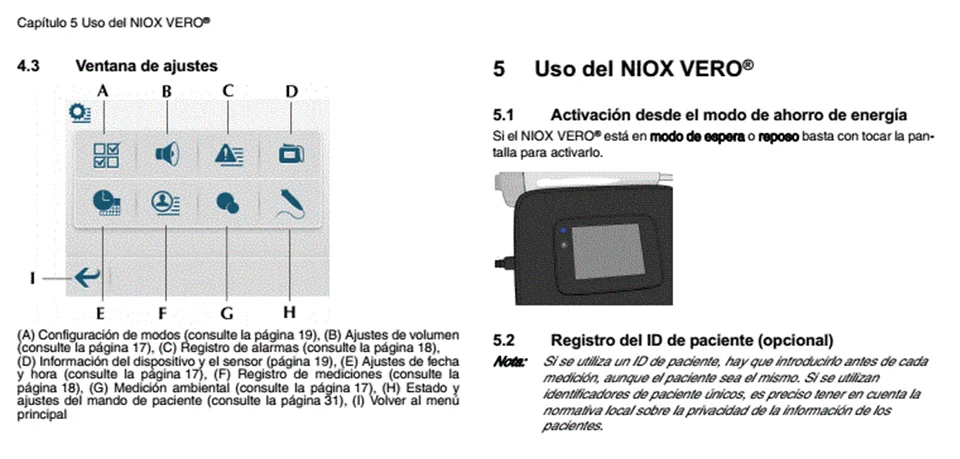 Capítulo 5 Uso del NIOX VERO®

4.3 Ventana de ajustes

A B C D

I

E F G H

(A) Configuración de modos (consulte la página 19), (B) Ajustes de volumen (consulte la página 17), (C) Registro de alarmas (consulte la página 18), (D) Información del dispositivo y el sensor (página 19), (E) Ajustes de fecha y hora (consulte la página 17), (F) Registro de mediciones (consulte la página 18), (G) Medición ambiental (consulte la página 17), (H) Estado y ajustes del mando de paciente (consulte la página 31), (I) Volver al menú principal

5 Uso del NIOX VERO®

5.1 Activación desde el modo de ahorro de energía

Si el NIOX VERO® está en modo de espera o reposo basta con tocar la pantalla para activarlo.

5.2 Registro del ID de paciente (opcional)

Nota: Si se utiliza un ID de paciente, hay que introducirlo antes de cada medición, aunque el paciente sea el mismo. Si se utilizan identificadores de paciente únicos, es preciso tener en cuenta la normativa local sobre la privacidad de la información de los pacientes.