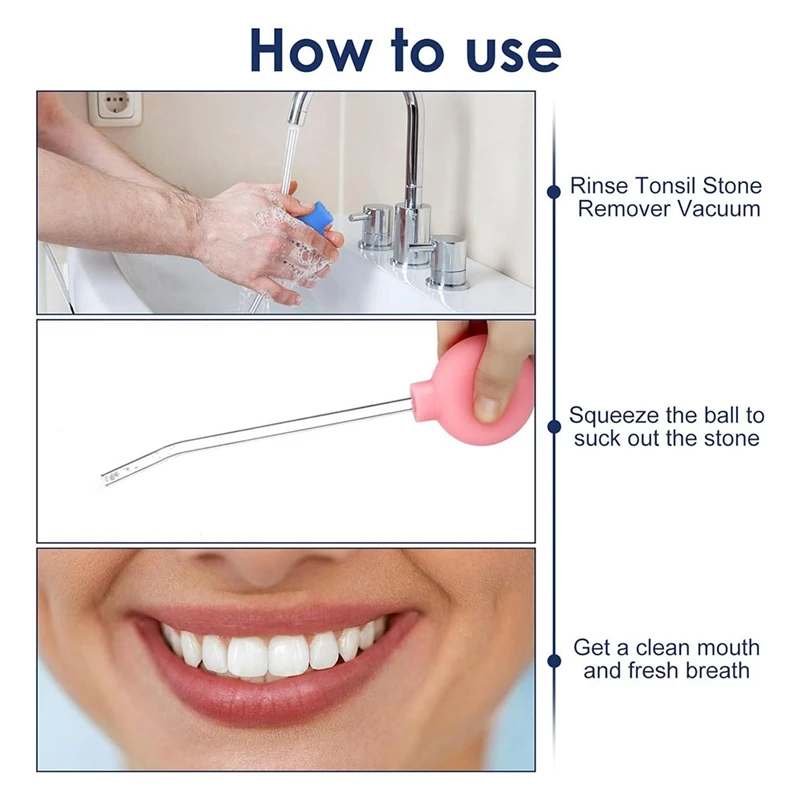 How to use

Rinse Tonsil Stone Remover Vacuum

Squeeze the ball to suck out the stone

Get a clean mouth and fresh breath