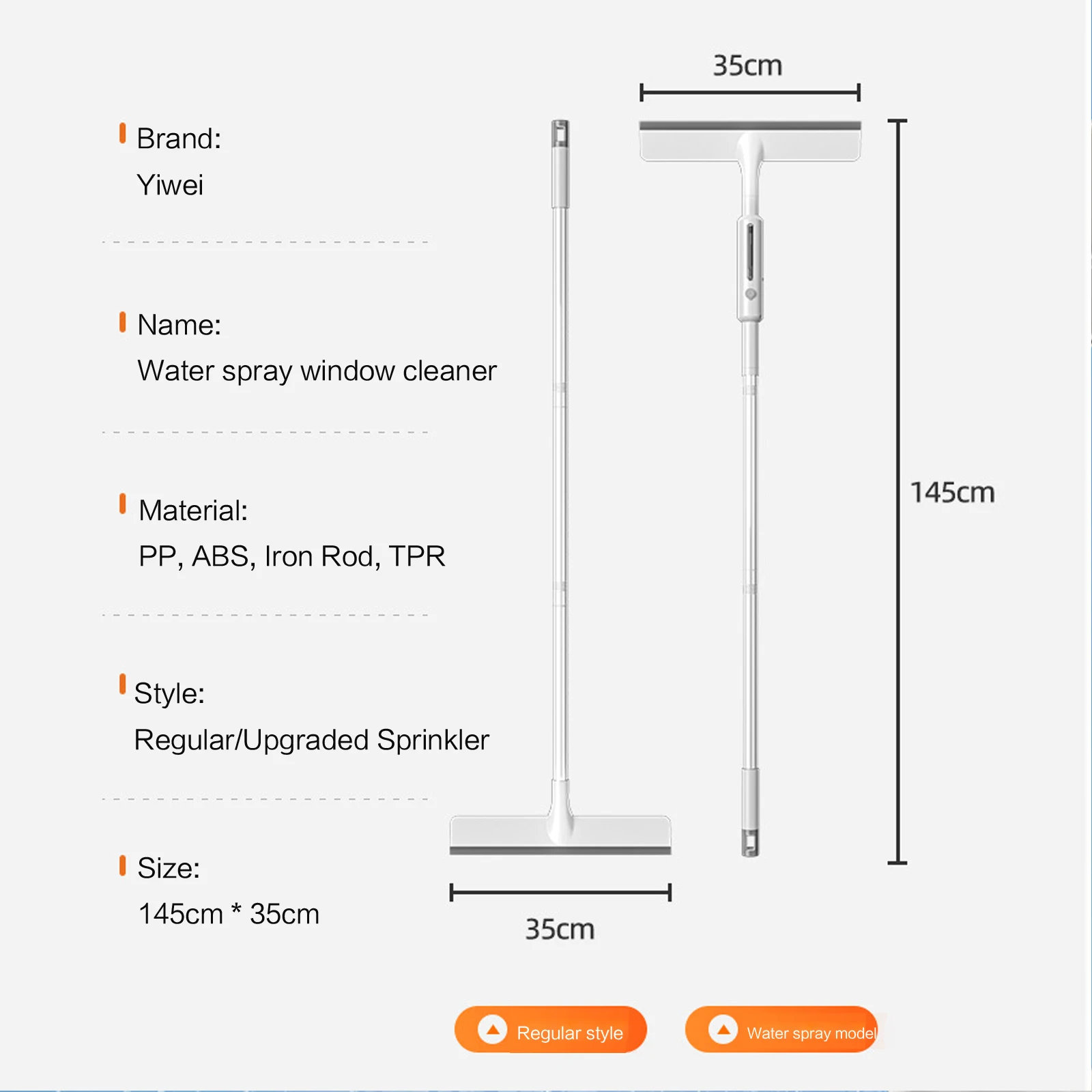 Brand:
Yiwei

Name:
Water spray window cleaner

Material:
PP, ABS, Iron Rod, TPR

Style:
Regular/Upgraded Sprinkler

Size:
145cm * 35cm

35cm

145cm

35cm

Regular style

Water spray model