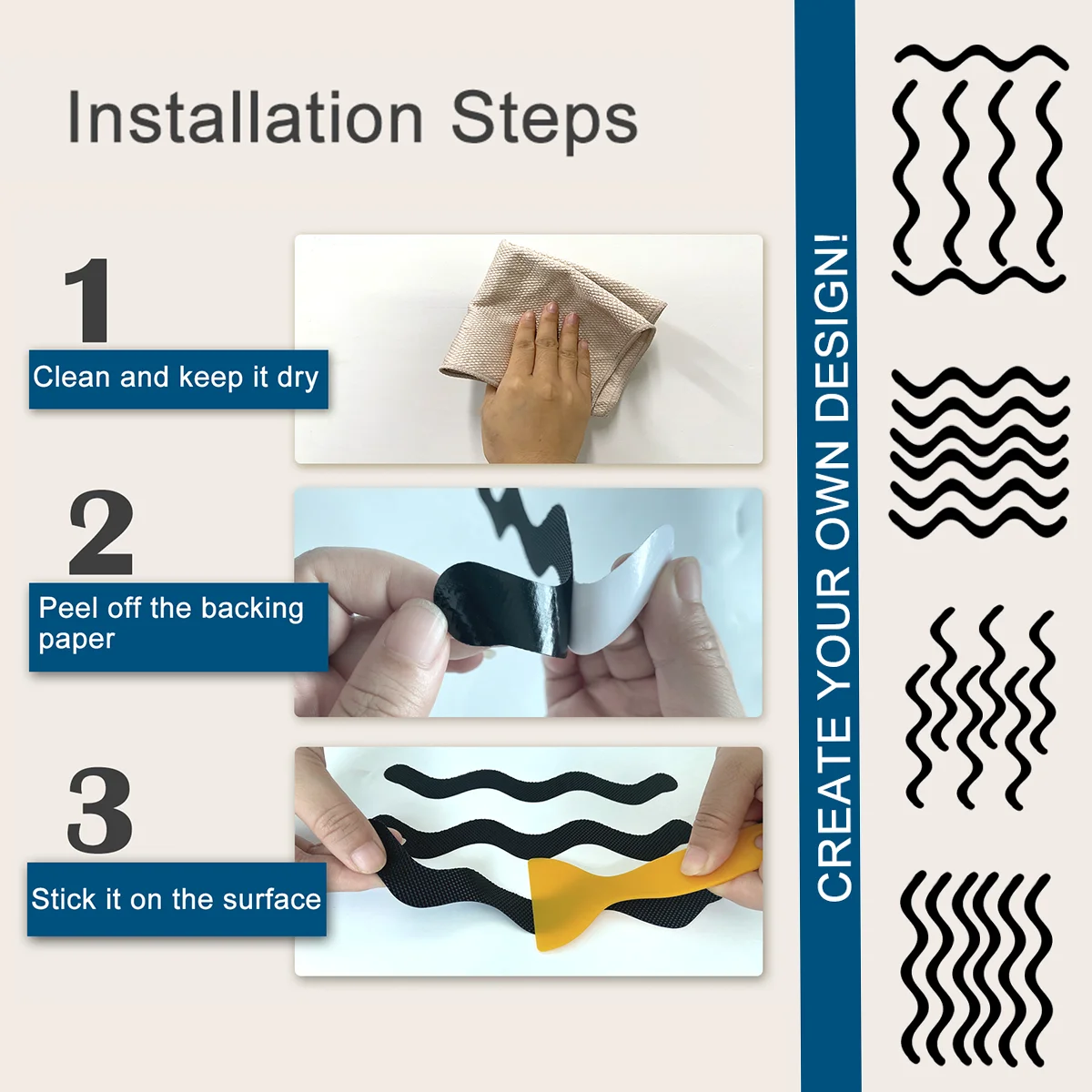 Installation Steps

1
Clean and keep it dry

2
Peel off the backing paper

3
Stick it on the surface

CREATE YOUR OWN DESIGN!