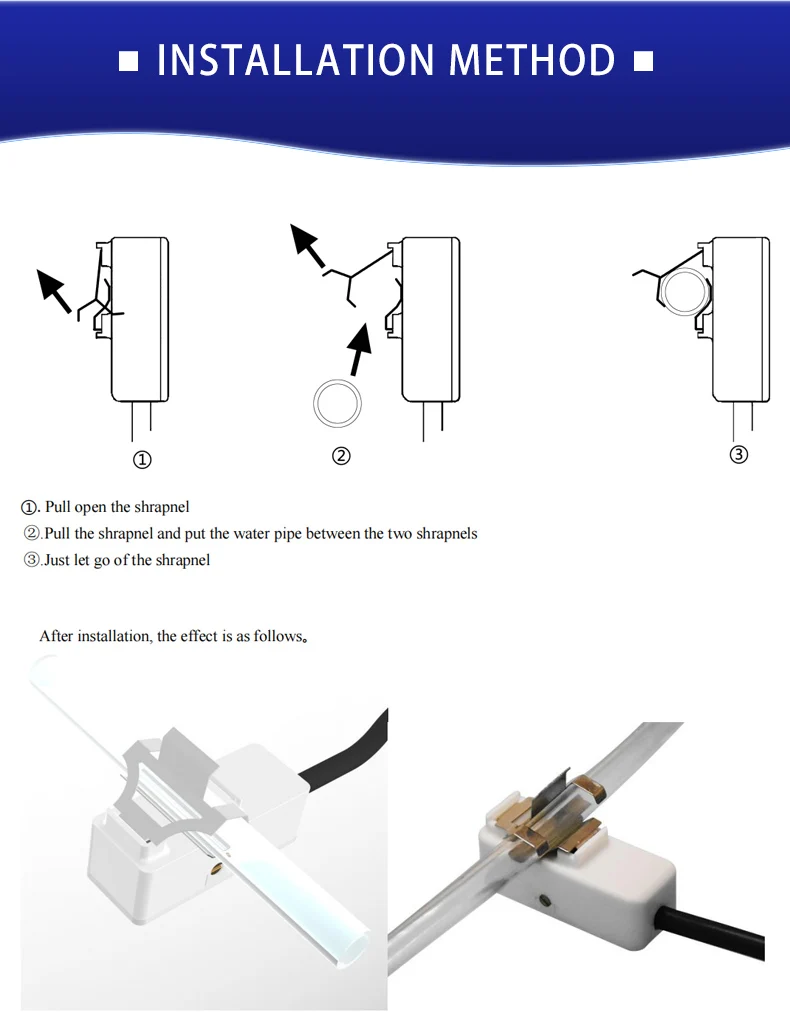 ■ INSTALLATION METHOD ■

①

②

③

①. Pull open the shrapnel
②.Pull the shrapnel and put the water pipe between the two shrapnels
③.Just let go of the shrapnel

After installation, the effect is as follows。