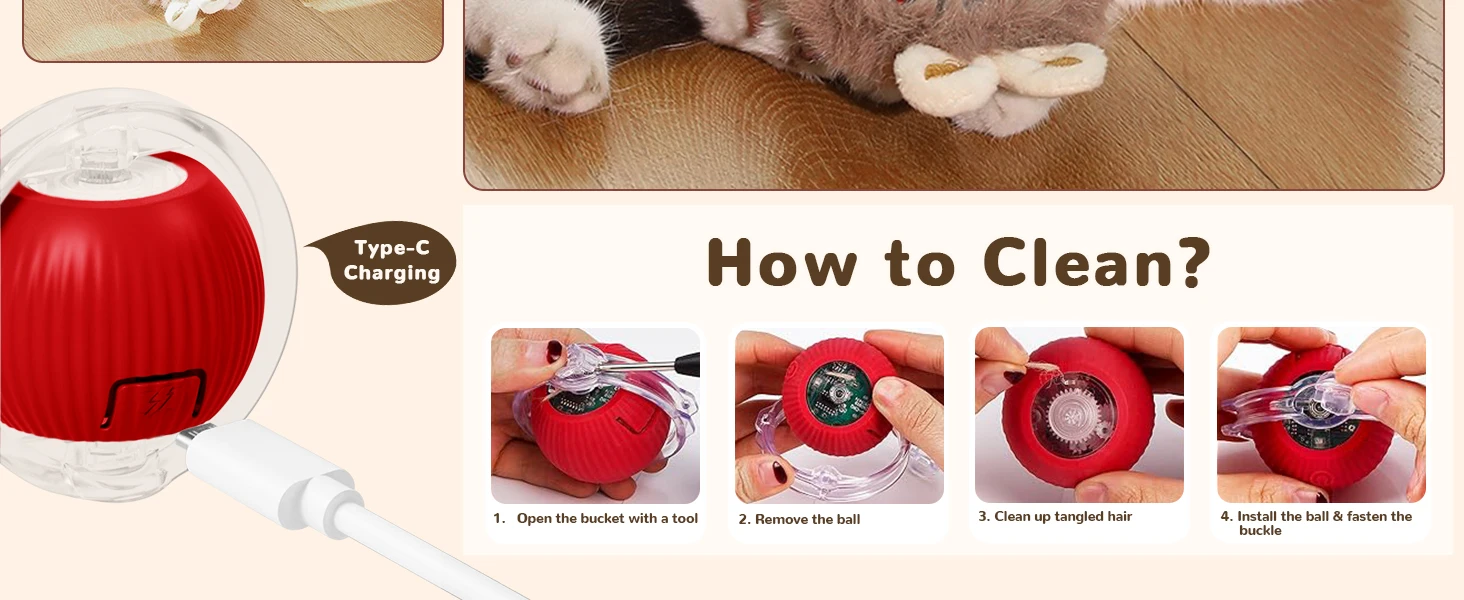 Type-C Charging

How to Clean?

1. Open the bucket with a tool

2. Remove the ball

3. Clean up tangled hair

4. Install the ball & fasten the buckle