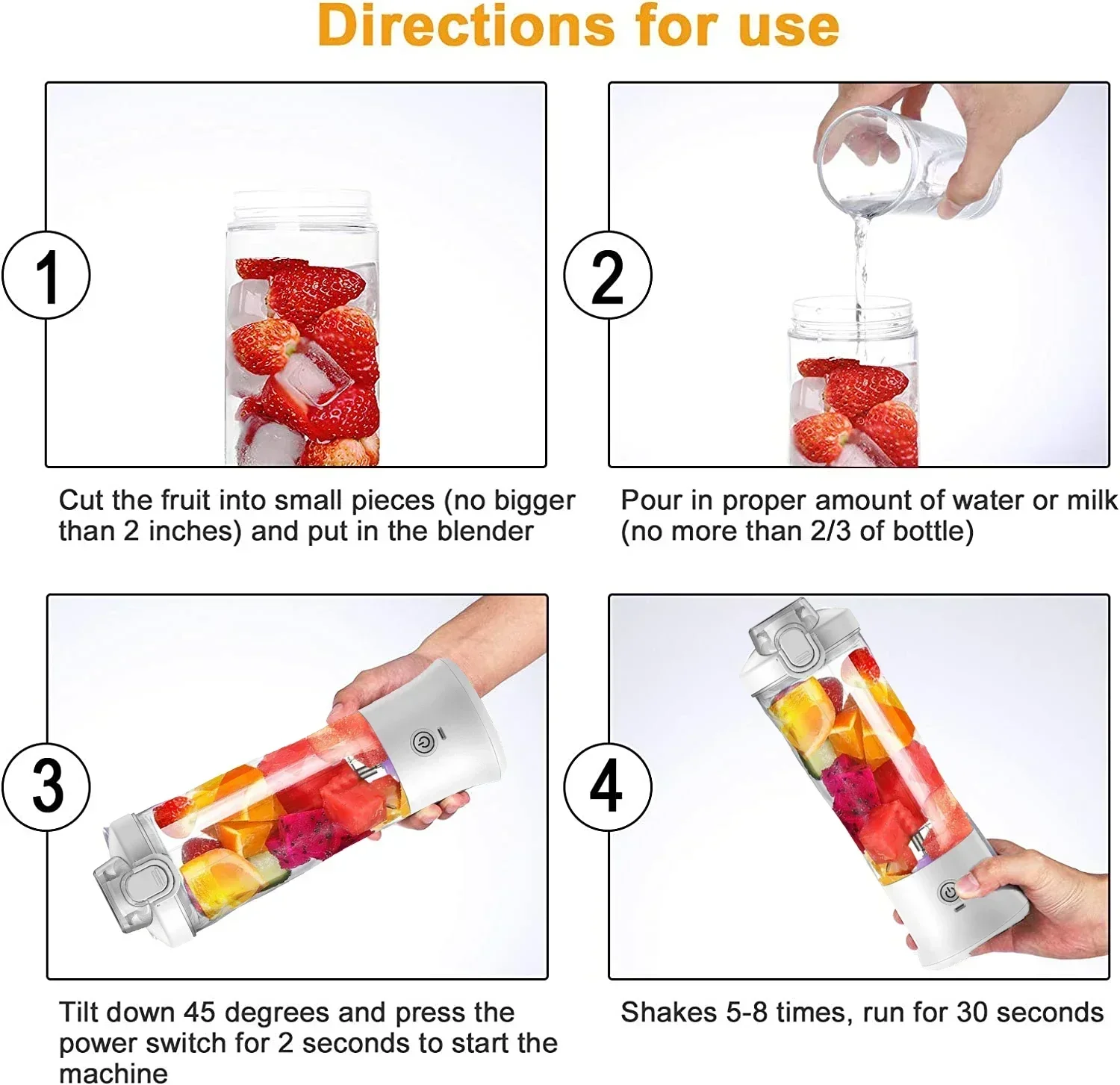 Directions for use

1

Cut the fruit into small pieces (no bigger than 2 inches) and put in the blender

2

Pour in proper amount of water or milk (no more than 2/3 of bottle)

3

Tilt down 45 degrees and press the power switch for 2 seconds to start the machine

4

Shakes 5-8 times, run for 30 seconds