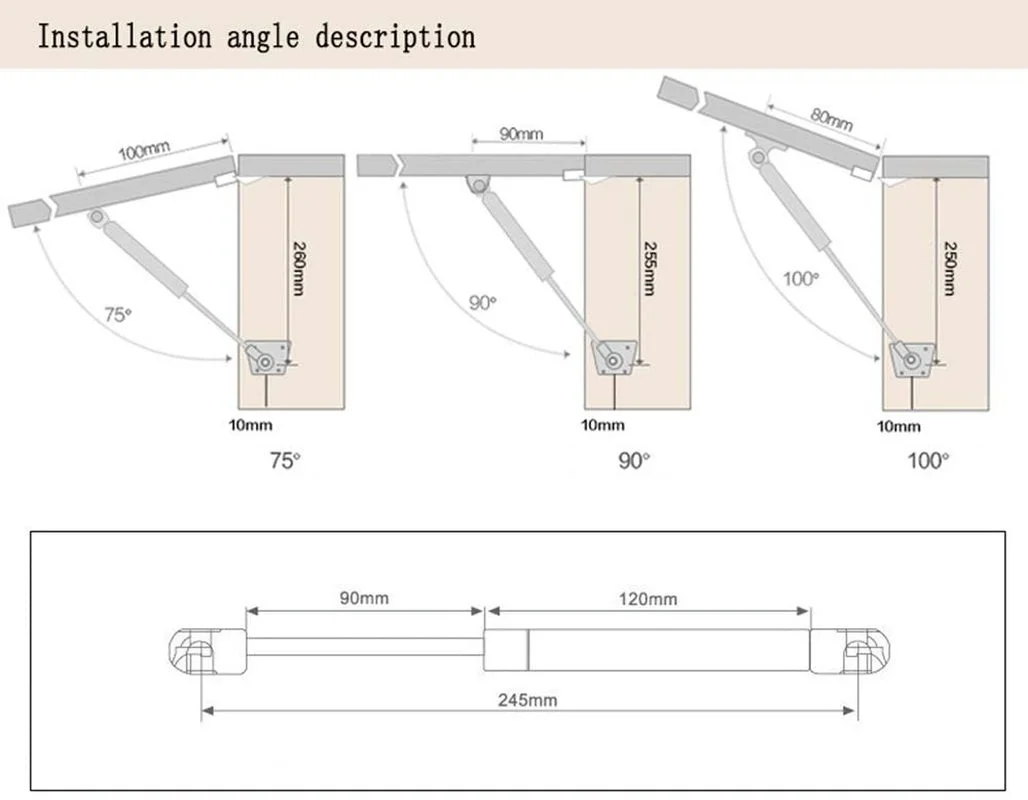 Installation angle description

100mm

260mm

75°

10mm

75°

90mm

255mm

90°

10mm

90°

80mm

250mm

100°

10mm

100°

90mm

120mm

245mm