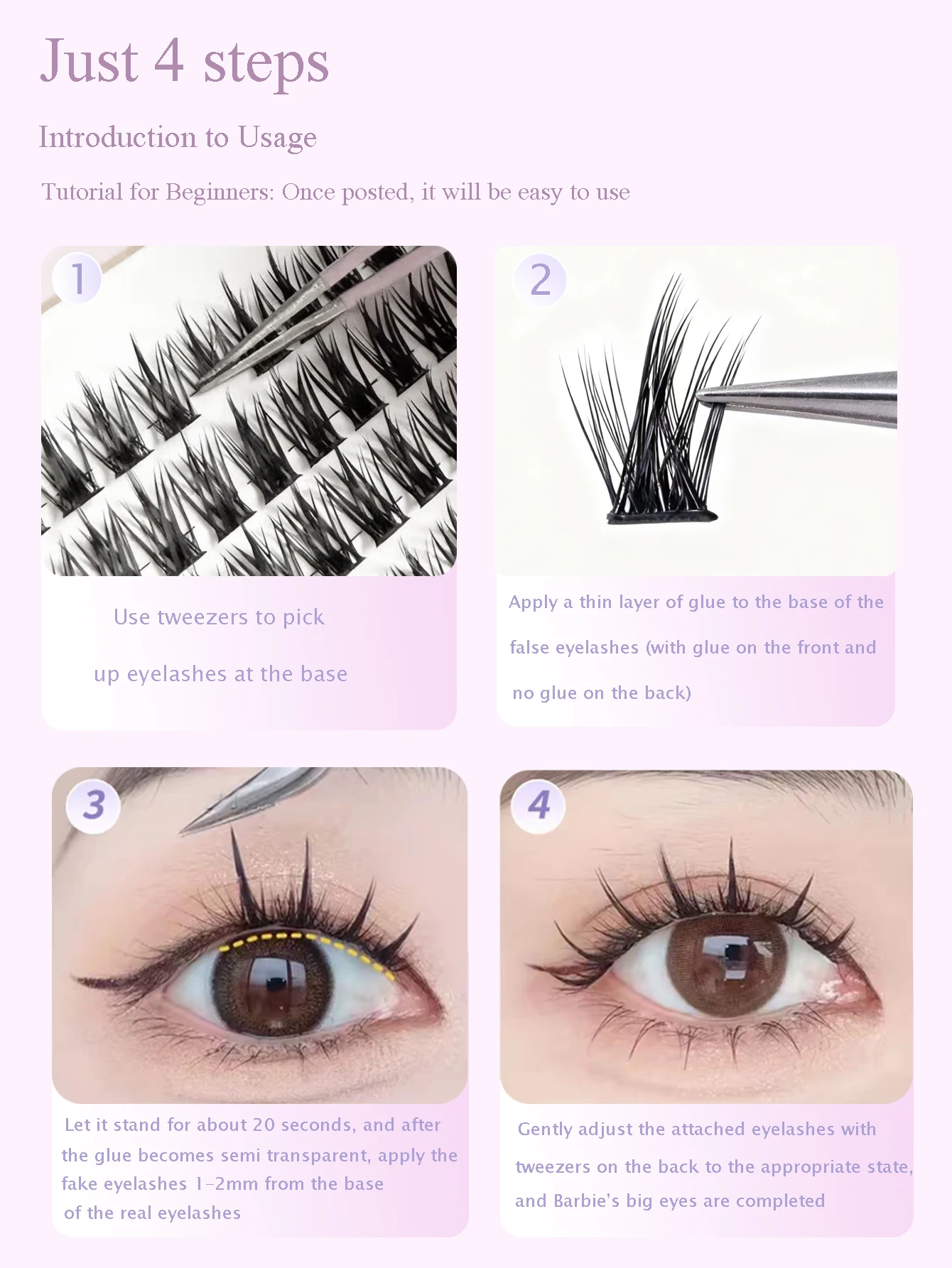 Just 4 steps

Introduction to Usage

Tutorial for Beginners: Once posted, it will be easy to use

1

Use tweezers to pick up eyelashes at the base

2

Apply a thin layer of glue to the base of the false eyelashes (with glue on the front and no glue on the back)

3

Let it stand for about 20 seconds, and after the glue becomes semi transparent, apply the fake eyelashes 1-2mm from the base of the real eyelashes

4

Gently adjust the attached eyelashes with tweezers on the back to the appropriate state, and Barbie's big eyes are completed