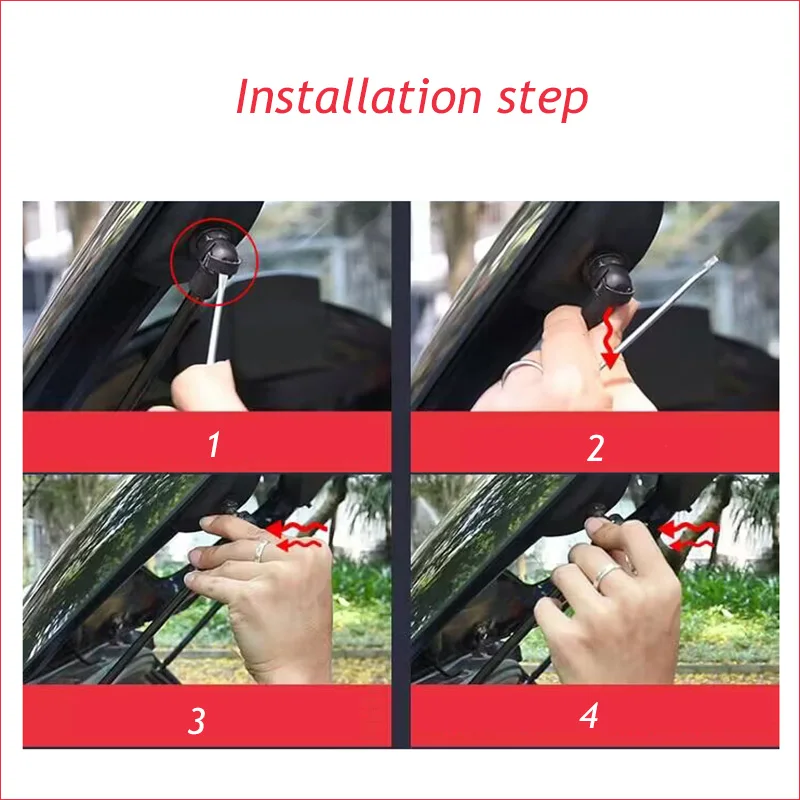 Installation step

1

2

3

4