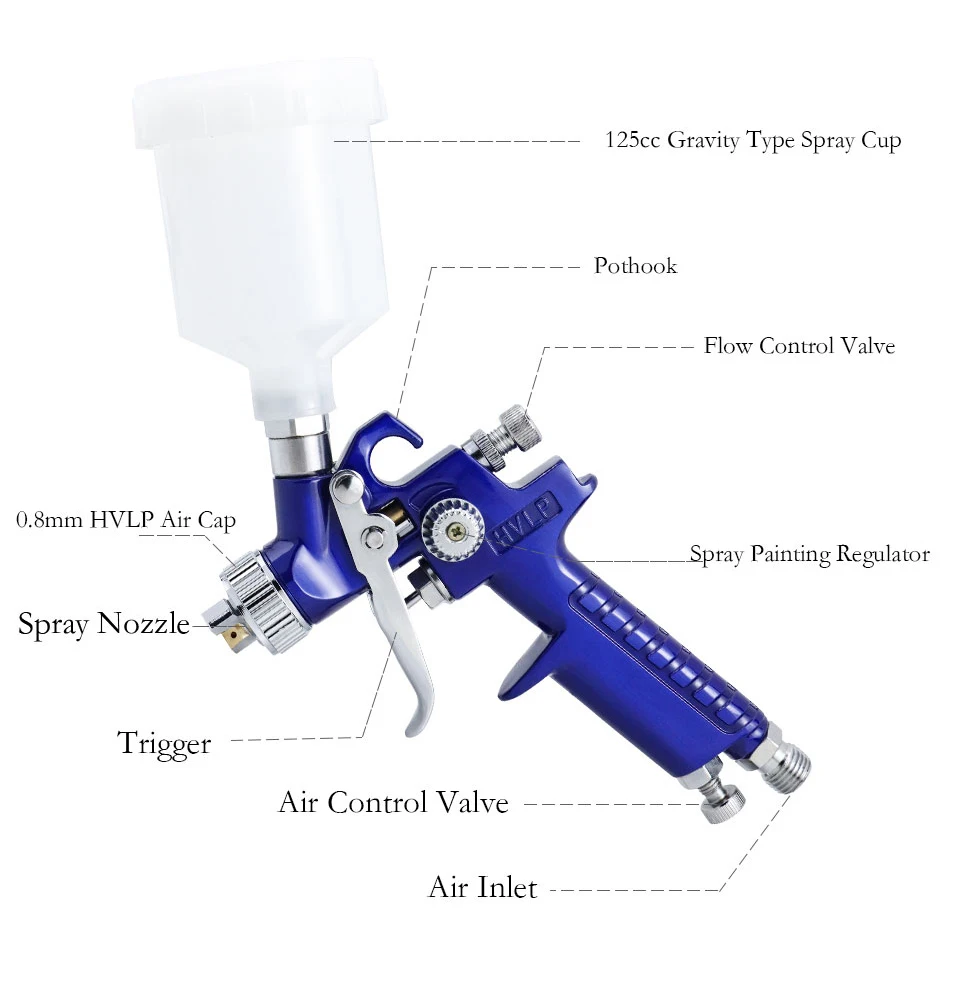 125cc Gravity Type Spray Cup

Pothook

Flow Control Valve

0.8mm HVLP Air Cap

HVLP

Spray Painting Regulator

Spray Nozzle

Trigger

Air Control Valve

Air Inlet