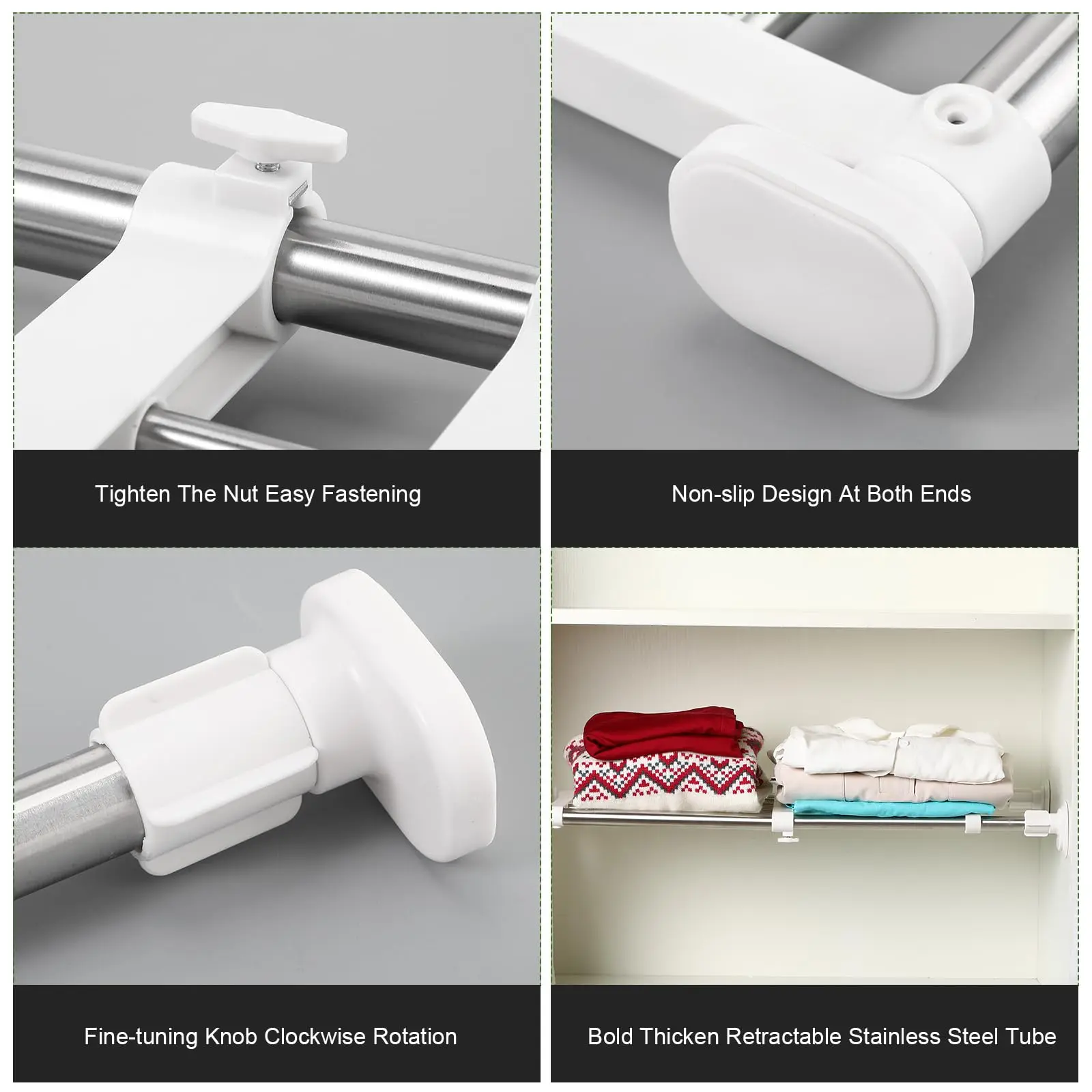 Tighten The Nut Easy Fastening

Non-slip Design At Both Ends

Fine-tuning Knob Clockwise Rotation

Bold Thicken Retractable Stainless Steel Tube