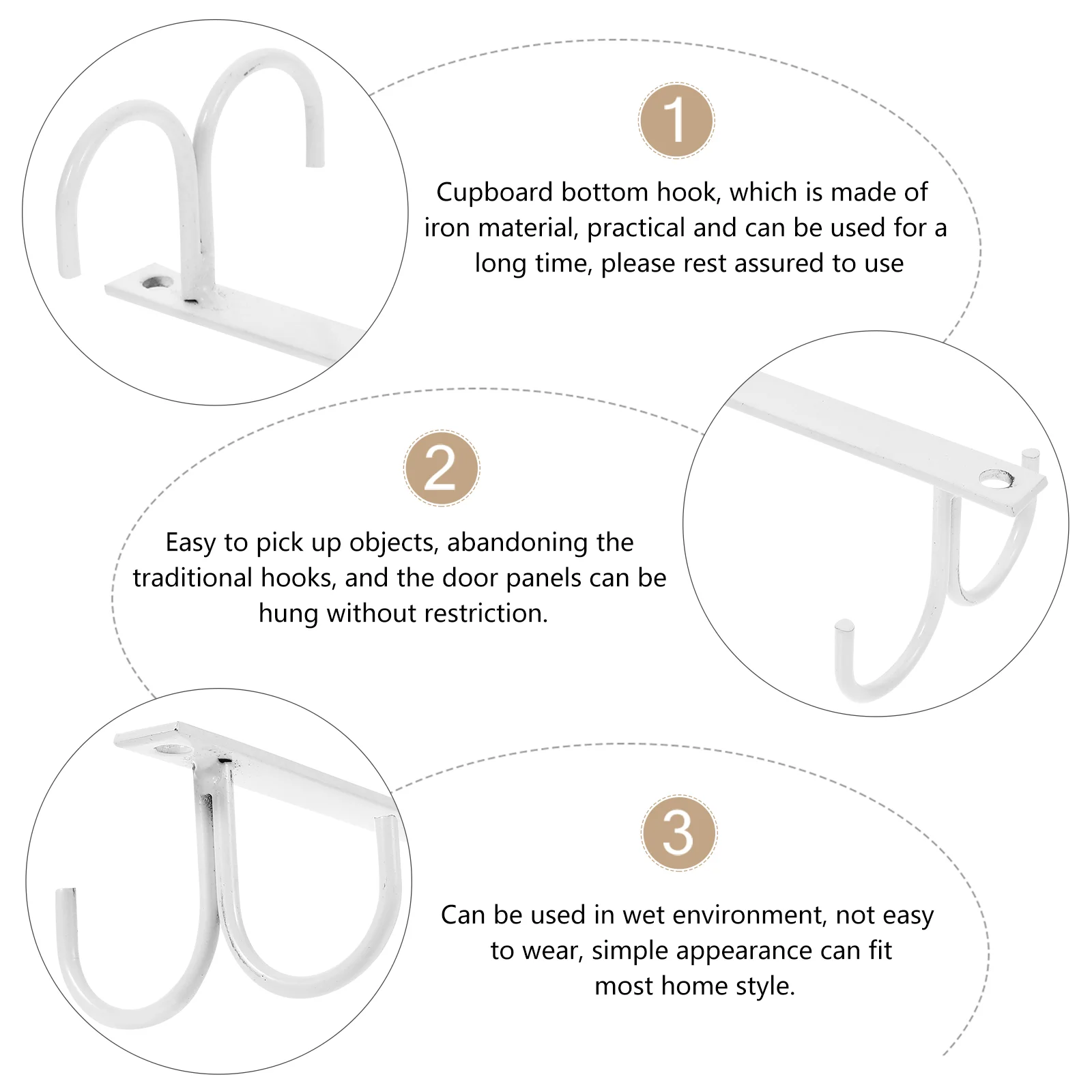 1

Cupboard bottom hook, which is made of iron material, practical and can be used for a long time, please rest assured to use

2

Easy to pick up objects, abandoning the traditional hooks, and the door panels can be hung without restriction.

3

Can be used in wet environment, not easy to wear, simple appearance can fit most home style.