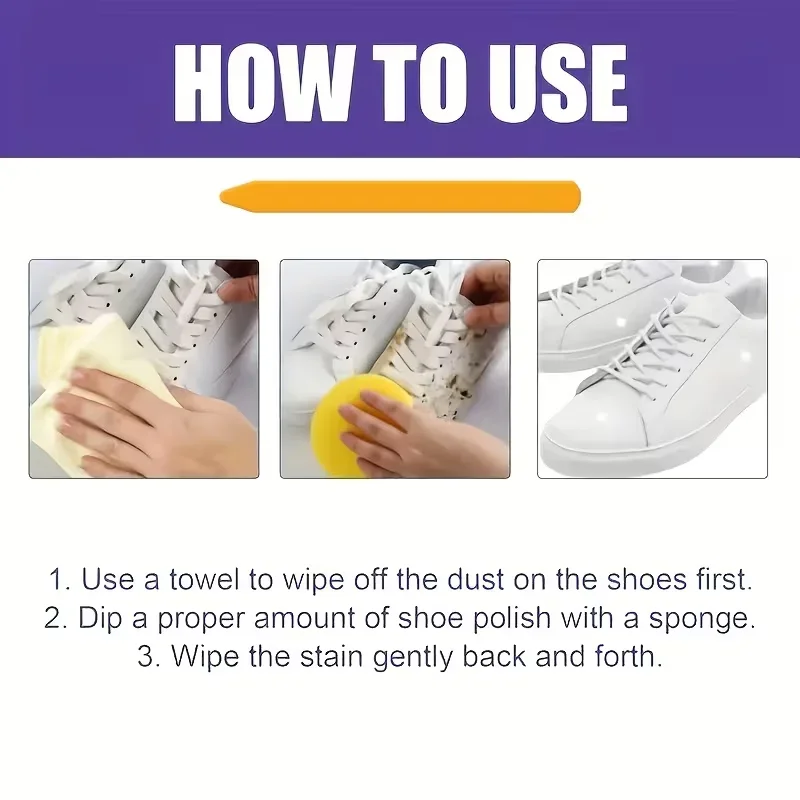 HOW TO USE

1. Use a towel to wipe off the dust on the shoes first.
2. Dip a proper amount of shoe polish with a sponge.
3. Wipe the stain gently back and forth.