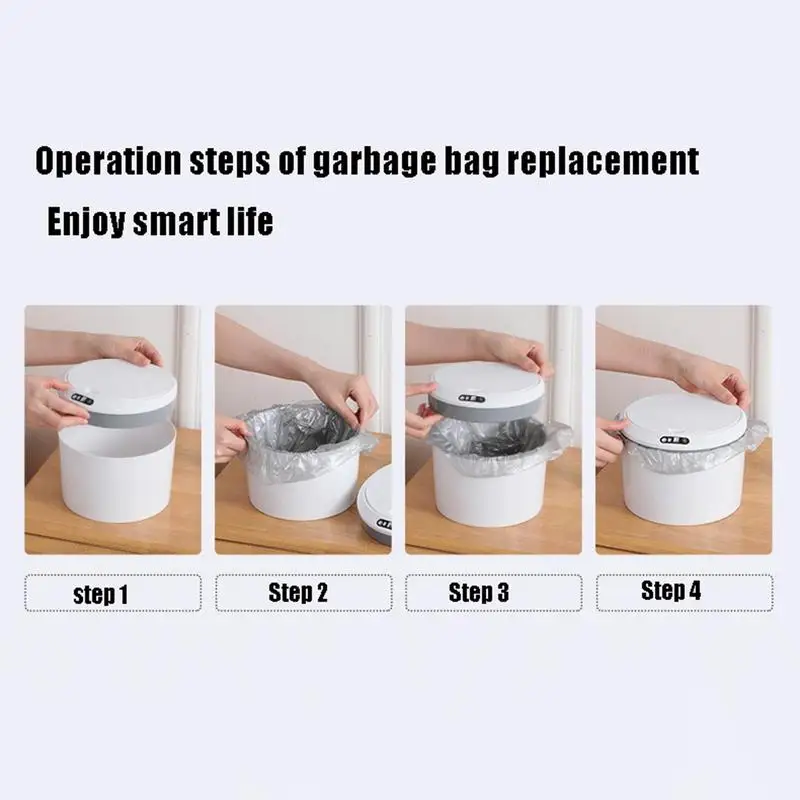 Operation steps of garbage bag replacement

Enjoy smart life

step 1

Step 2

Step 3

Step 4