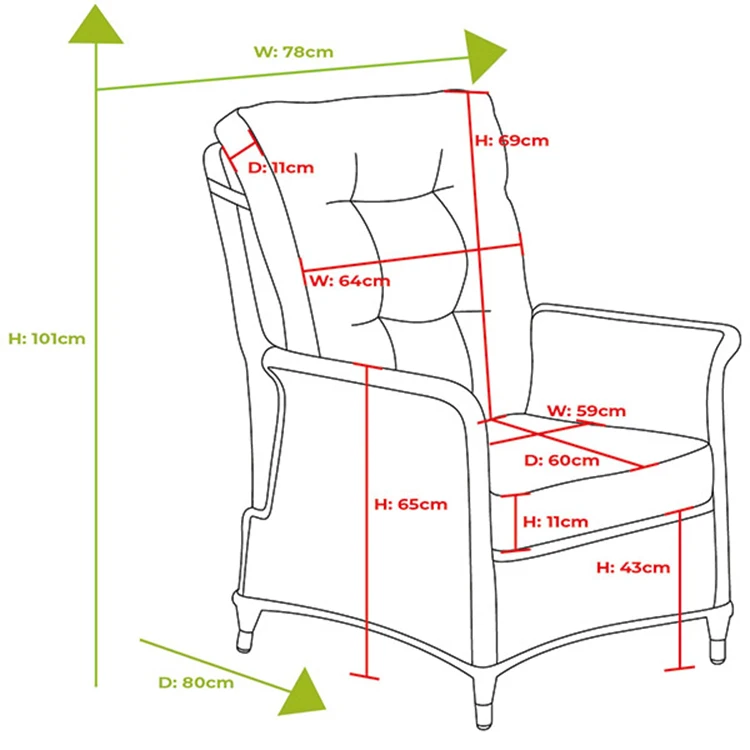 W: 78cm

H: 69cm

D: 11cm

W: 64cm

H: 101cm

W: 59cm

D: 60cm

H: 65cm

H: 11cm

H: 43cm

D: 80cm