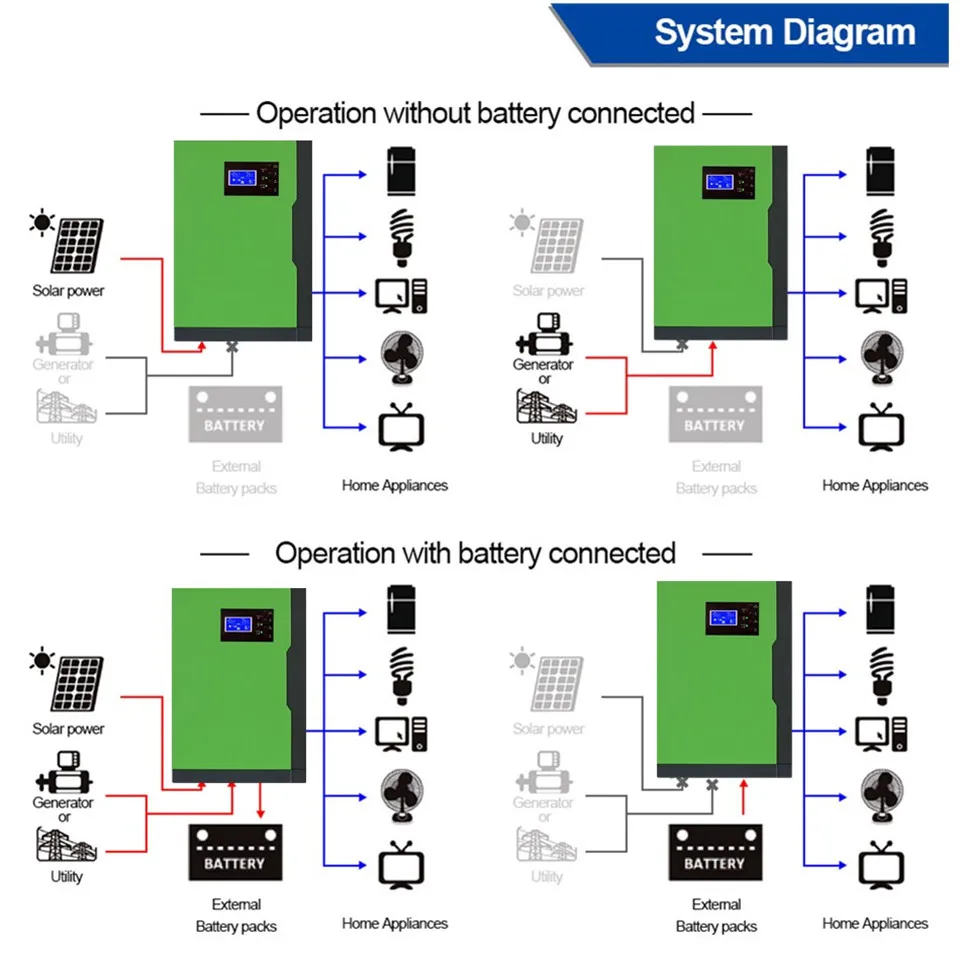 System Diagram

Operation without battery connected

Solar power

Generator or

Utility

BATTERY

External Battery packs

Home Appliances

Solar power

Generator or

Utility

BATTERY

External Battery packs

Home Appliances

Operation with battery connected

Solar power

Generator or

Utility

BATTERY

External Battery packs

Home Appliances

Solar power

Generator or

Utility

BATTERY

External Battery packs

Home Appliances