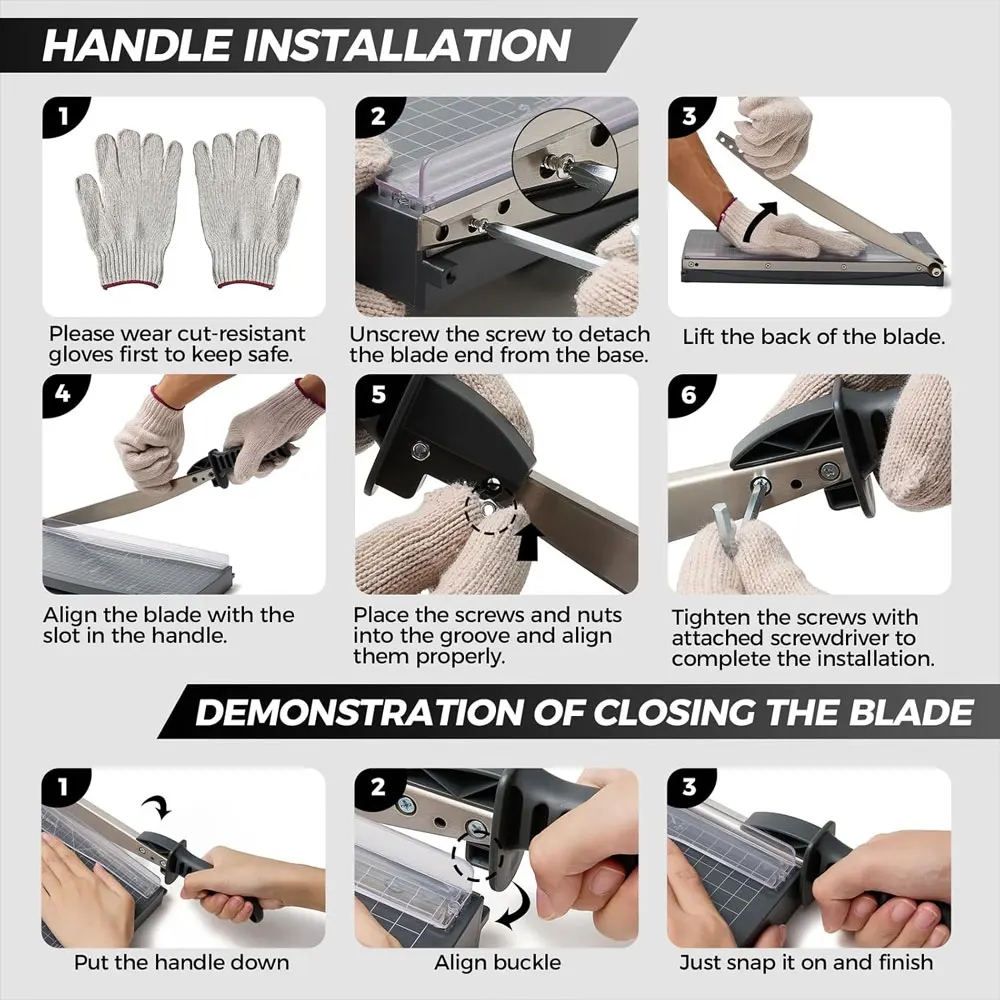 HANDLE INSTALLATION

1
Please wear cut-resistant gloves first to keep safe.

2
Unscrew the screw to detach the blade end from the base.

3
Lift the back of the blade.

4
Align the blade with the slot in the handle.

5
Place the screws and nuts into the groove and align them properly.

6
Tighten the screws with attached screwdriver to complete the installation.

DEMONSTRATION OF CLOSING THE BLADE

1
Put the handle down

2
Align buckle

3
Just snap it on and finish