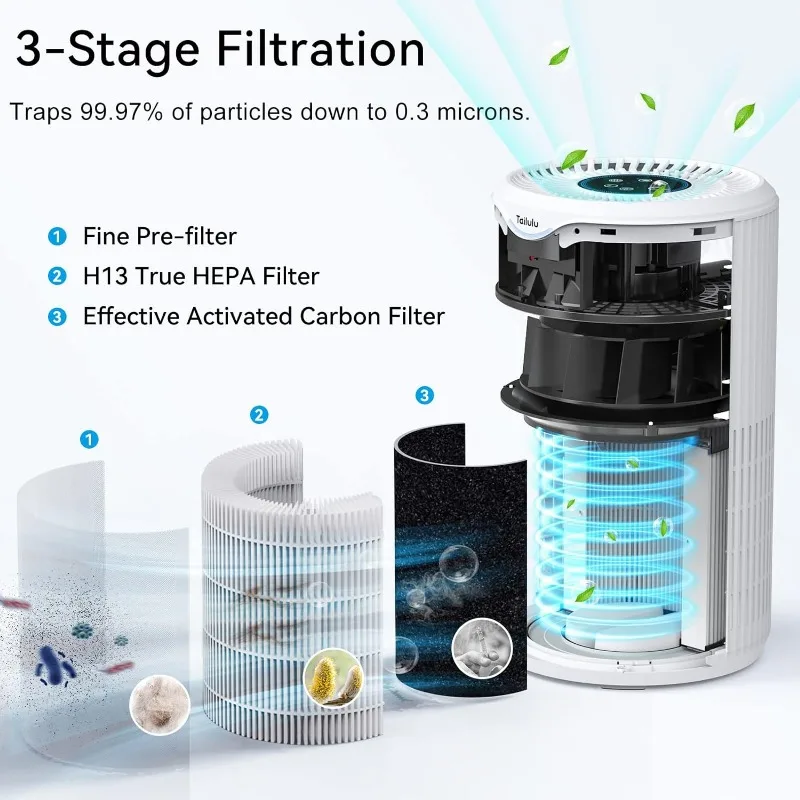 3-Stage Filtration

Traps 99.97% of particles down to 0.3 microns.

1 Fine Pre-filter
2 H13 True HEPA Filter
3 Effective Activated Carbon Filter

Tailulu

1

2

3