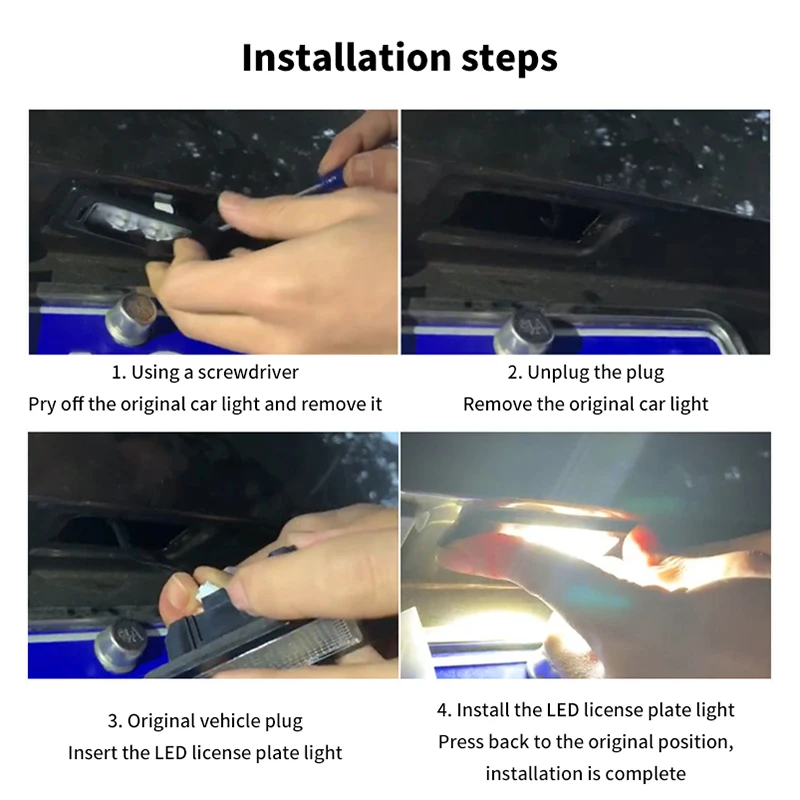 Installation steps

1. Using a screwdriver
Pry off the original car light and remove it

2. Unplug the plug
Remove the original car light

3. Original vehicle plug
Insert the LED license plate light

4. Install the LED license plate light
Press back to the original position,
installation is complete