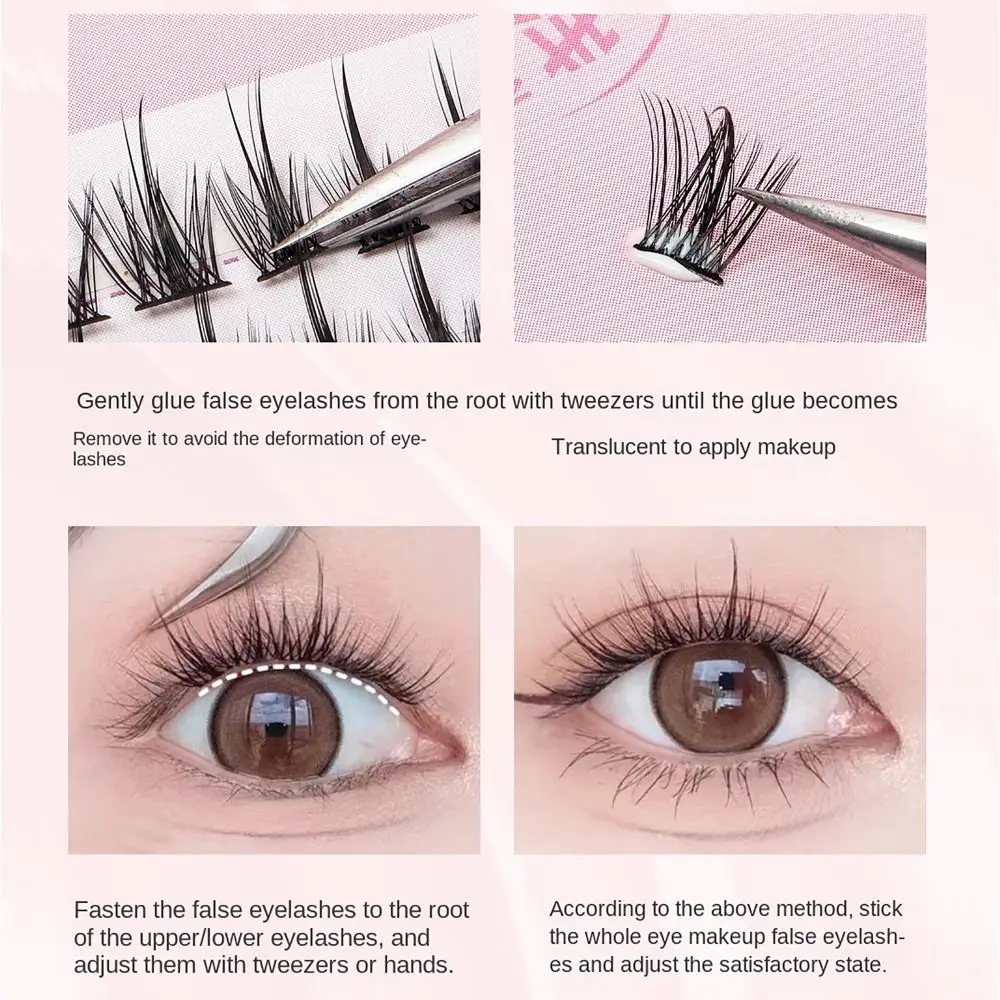 Gently glue false eyelashes from the root with tweezers until the glue becomes

Remove it to avoid the deformation of eyelashes

Translucent to apply makeup

Fasten the false eyelashes to the root of the upper/lower eyelashes, and adjust them with tweezers or hands.

According to the above method, stick the whole eye makeup false eyelashes and adjust the satisfactory state.