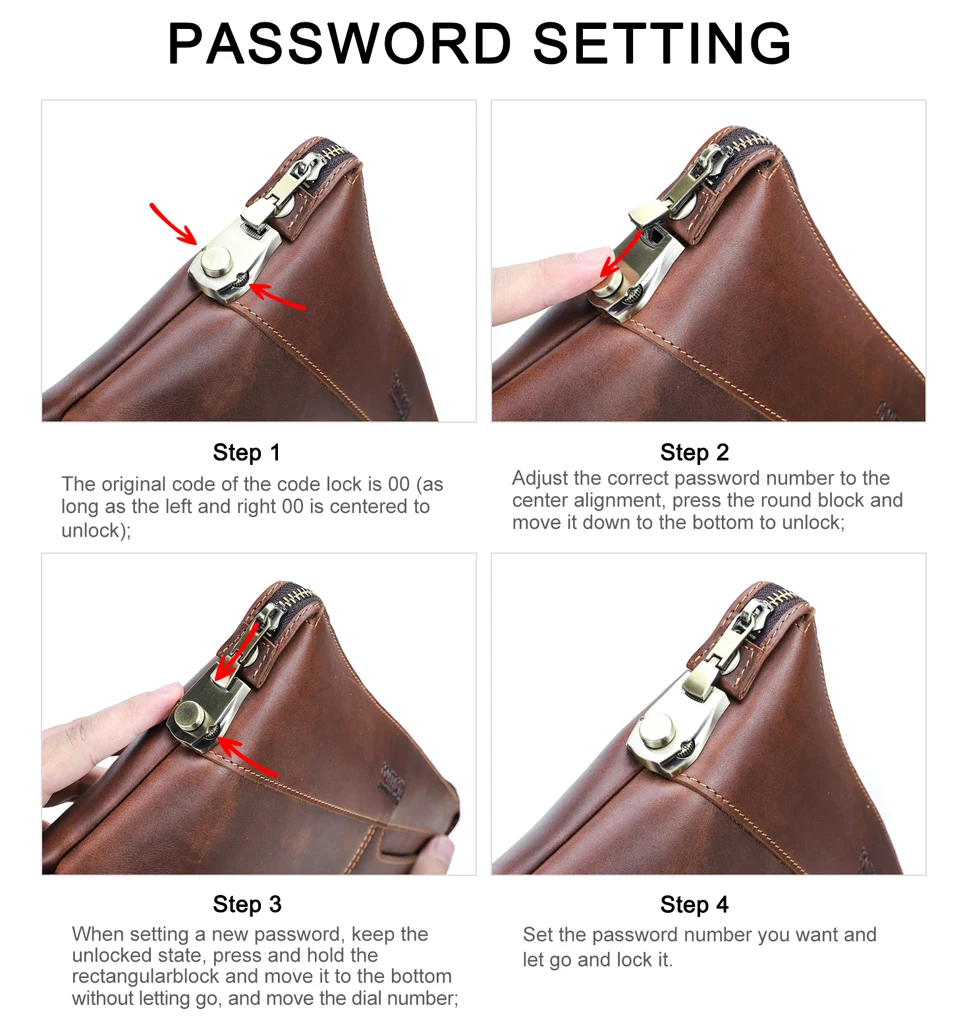 PASSWORD SETTING

Step 1
The original code of the code lock is 00 (as long as the left and right 00 is centered to unlock);

Step 2
Adjust the correct password number to the center alignment, press the round block and move it down to the bottom to unlock;

Step 3
When setting a new password, keep the unlocked state, press and hold the rectangularblock and move it to the bottom without letting go, and move the dial number;

Step 4
Set the password number you want and let go and lock it.