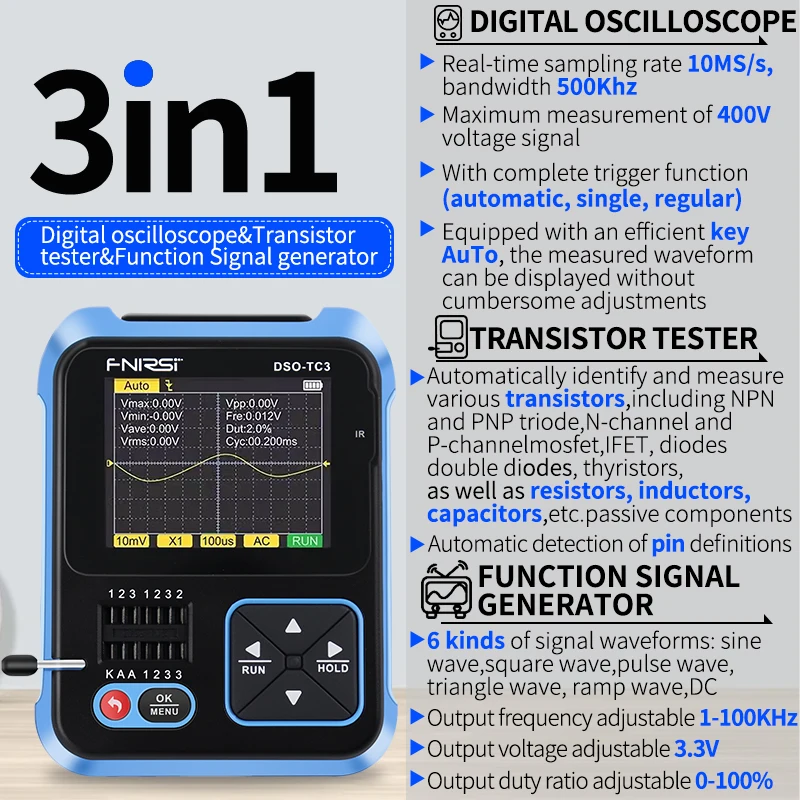 3in1

Digital oscilloscope&Transistor tester&Function Signal generator

FNIRSI DSO-TC3

Auto

Vmax:0.00V
Vmin:-0.00V
Vave:0.00V
Vrms:0.00V

Vpp:0.00V
Fre:0.012V
Dut:2.0%
Cyc:00.200ms

10mV X1 100us AC RUN

IR

1 2 3 1 2 3 2

K A A 1 2 3 3

OK MENU

RUN HOLD

DIGITAL OSCILLOSCOPE

Real-time sampling rate 10MS/s, bandwidth 500Khz

Maximum measurement of 400V voltage signal

With complete trigger function (automatic, single, regular)

Equipped with an efficient key AuTo, the measured waveform can be displayed without cumbersome adjustments

TRANSISTOR TESTER

Automatically identify and measure various transistors,including NPN and PNP triode,N-channel and P-channelmosfet,IFET, diodes double diodes, thyristors, as well as resistors, inductors, capacitors,etc.passive components

Automatic detection of pin definitions

FUNCTION SIGNAL GENERATOR

6 kinds of signal waveforms: sine wave,square wave,pulse wave, triangle wave, ramp wave,DC

Output frequency adjustable 1-100KHz

Output voltage adjustable 3.3V

Output duty ratio adjustable 0-100%