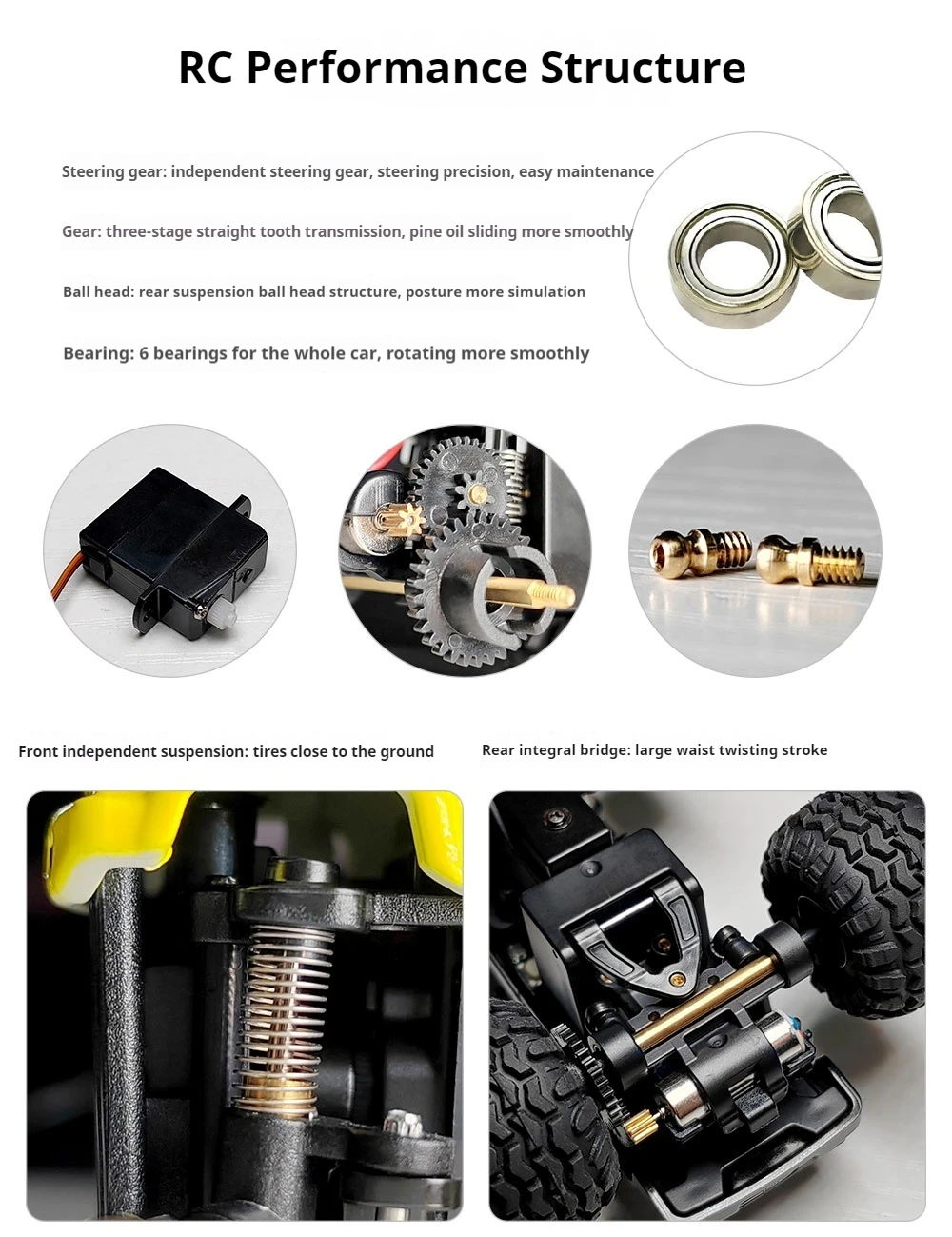 RC Performance Structure

Steering gear: independent steering gear, steering precision, easy maintenance

Gear: three-stage straight tooth transmission, pine oil sliding more smoothly

Ball head: rear suspension ball head structure, posture more simulation

Bearing: 6 bearings for the whole car, rotating more smoothly

Front independent suspension: tires close to the ground

Rear integral bridge: large waist twisting stroke