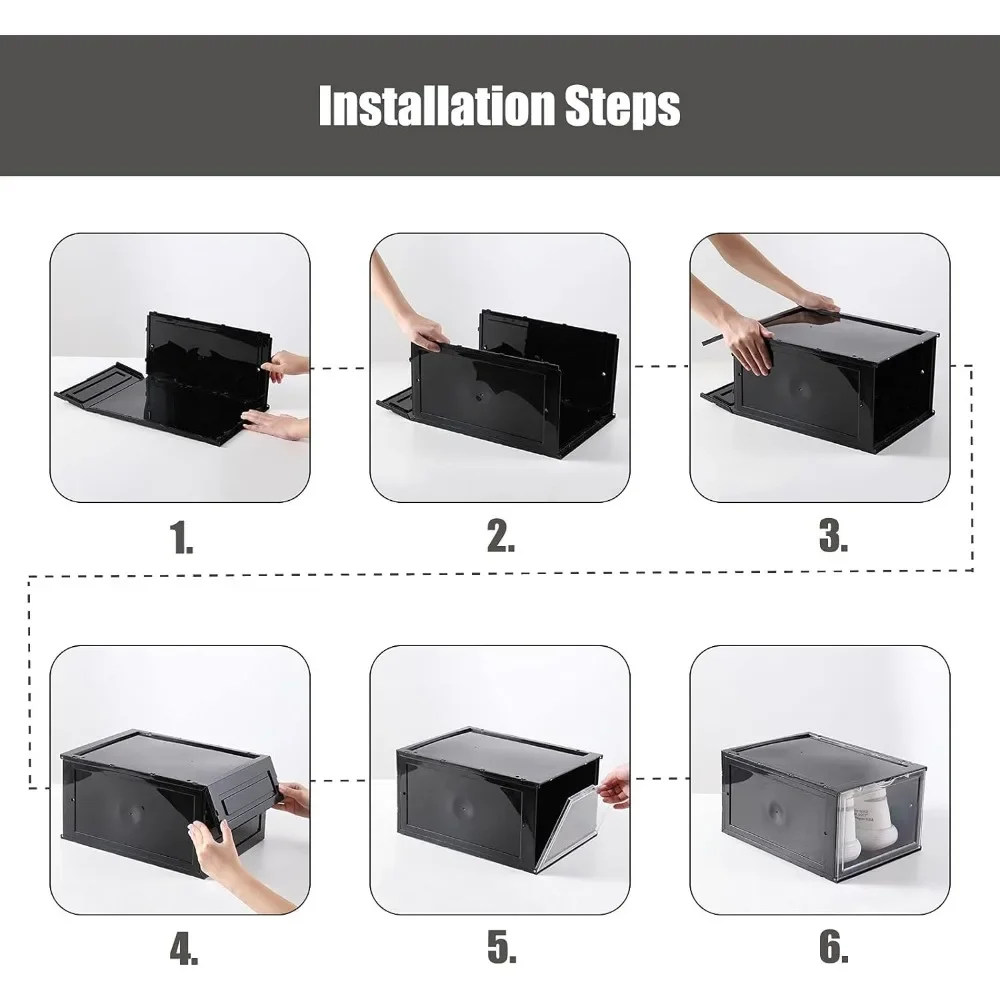 Installation Steps

1.

2.

3.

4.

5.

6.