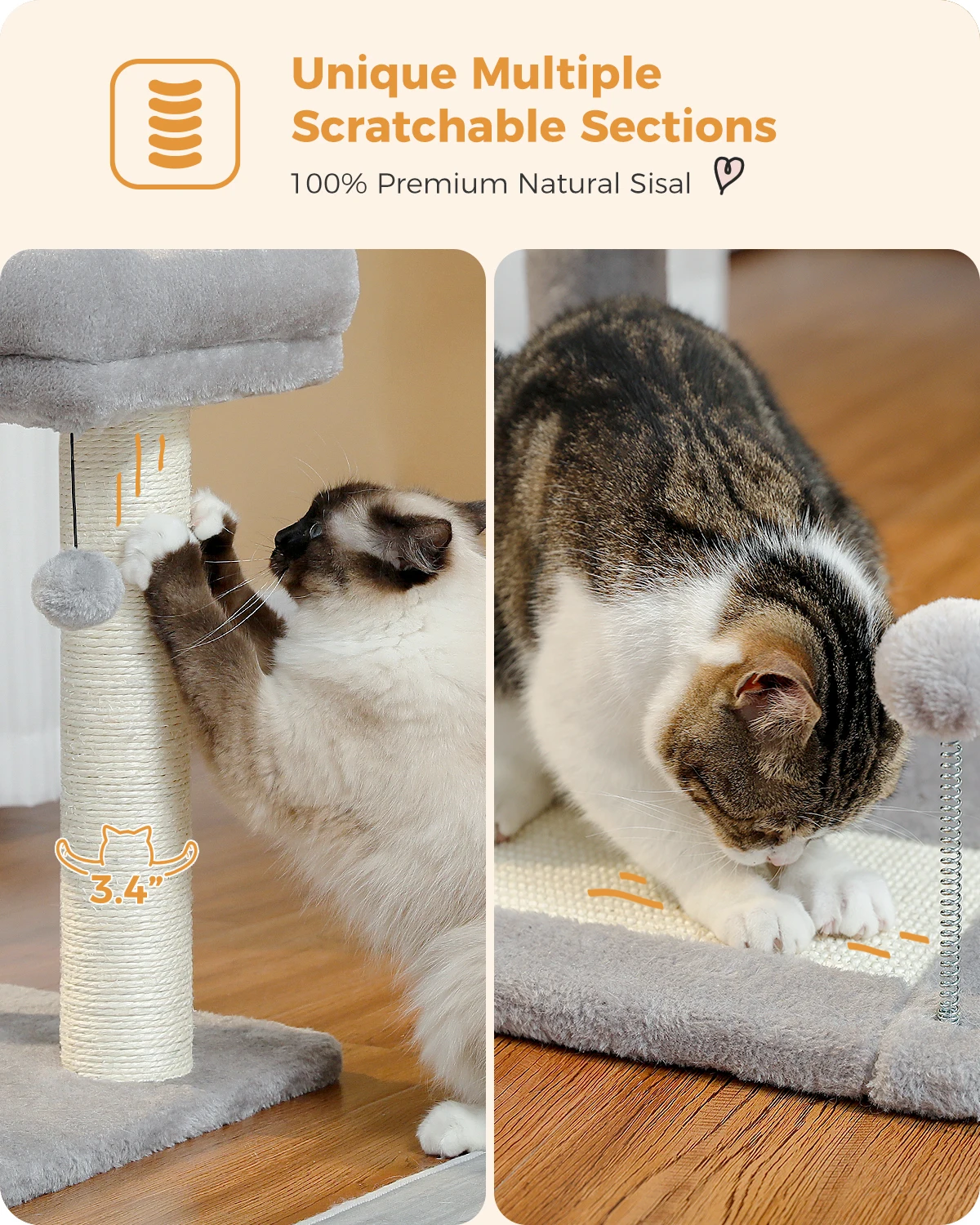 Unique Multiple Scratchable Sections
100% Premium Natural Sisal

3.4"