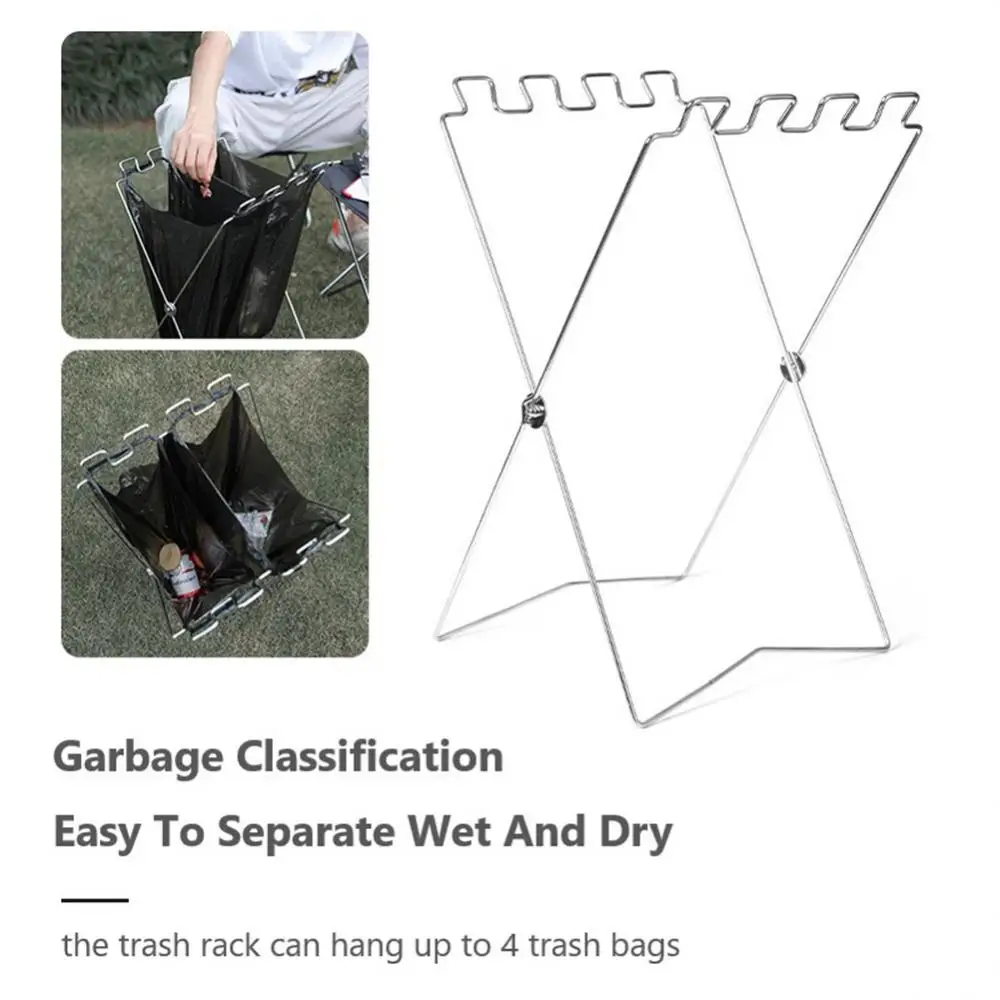 Garbage Classification

Easy To Separate Wet And Dry

the trash rack can hang up to 4 trash bags