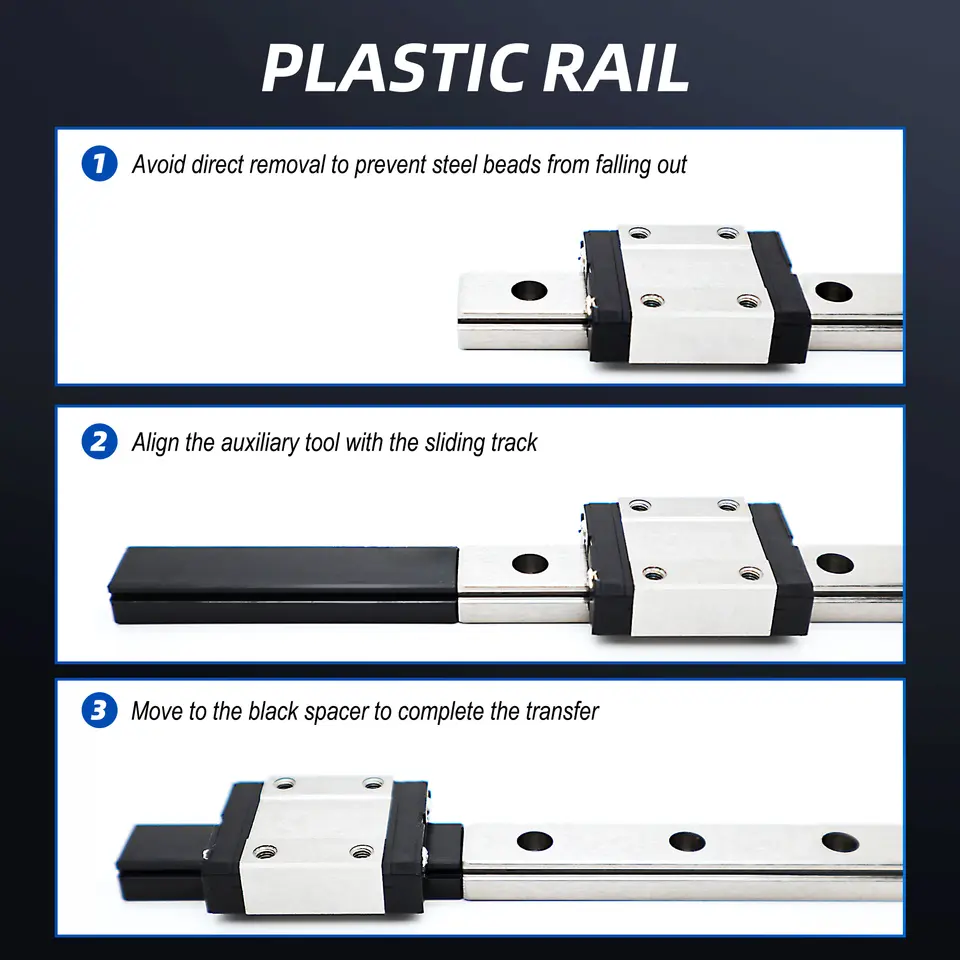 PLASTIC RAIL

1 Avoid direct removal to prevent steel beads from falling out

2 Align the auxiliary tool with the sliding track

3 Move to the black spacer to complete the transfer