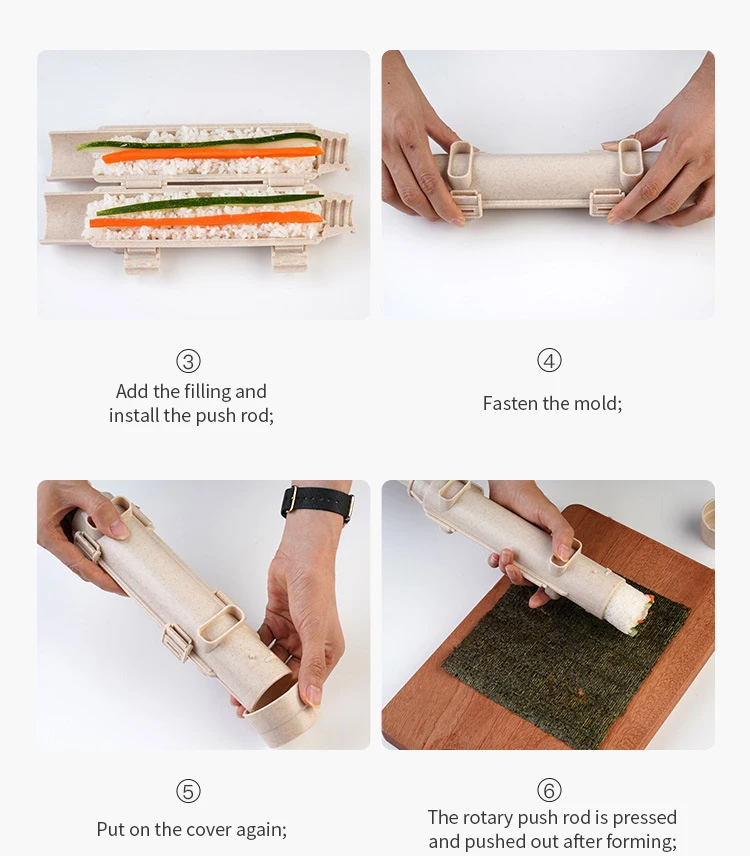 ③
Add the filling and install the push rod;

④
Fasten the mold;

⑤
Put on the cover again;

⑥
The rotary push rod is pressed and pushed out after forming;