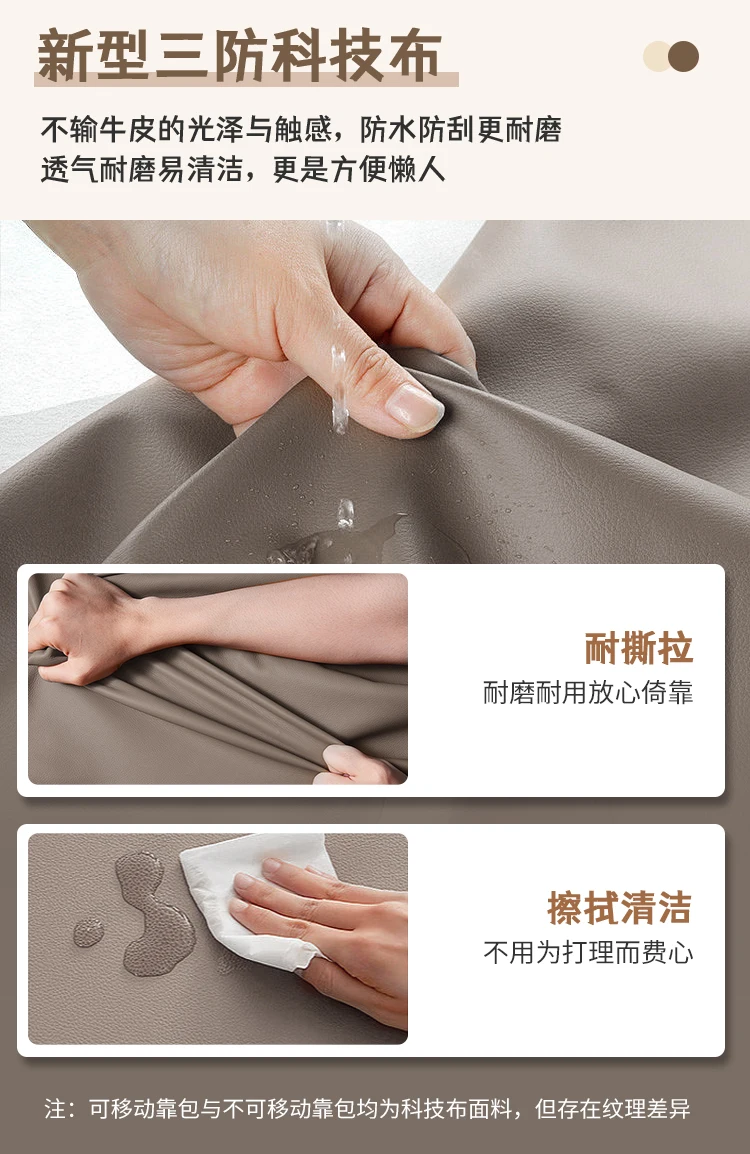 新型三防科技布

不输牛皮的光泽与触感，防水防刮更耐磨
透气耐磨易清洁，更是方便懒人

耐撕拉
耐磨耐用放心倚靠

擦拭清洁
不用为打理而费心

注：可移动靠包与不可移动靠包均为科技布面料，但存在纹理差异