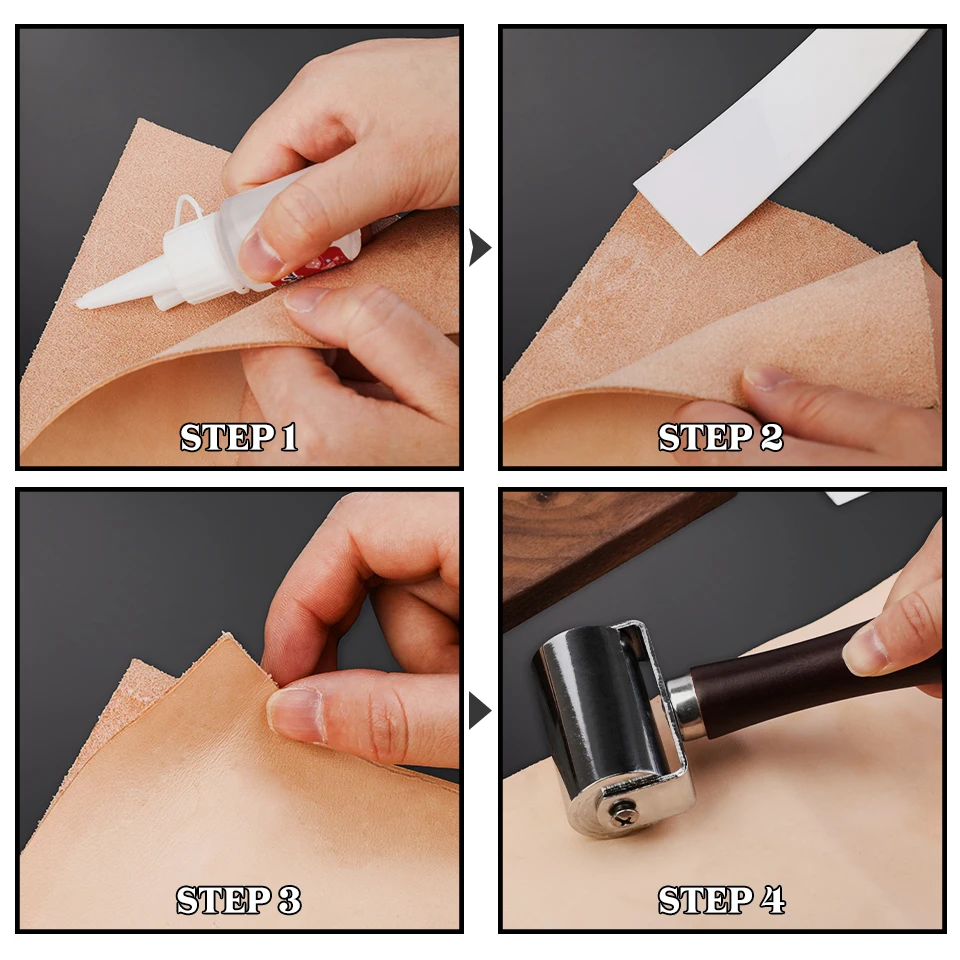 STEP 1

STEP 2

STEP 3

STEP 4