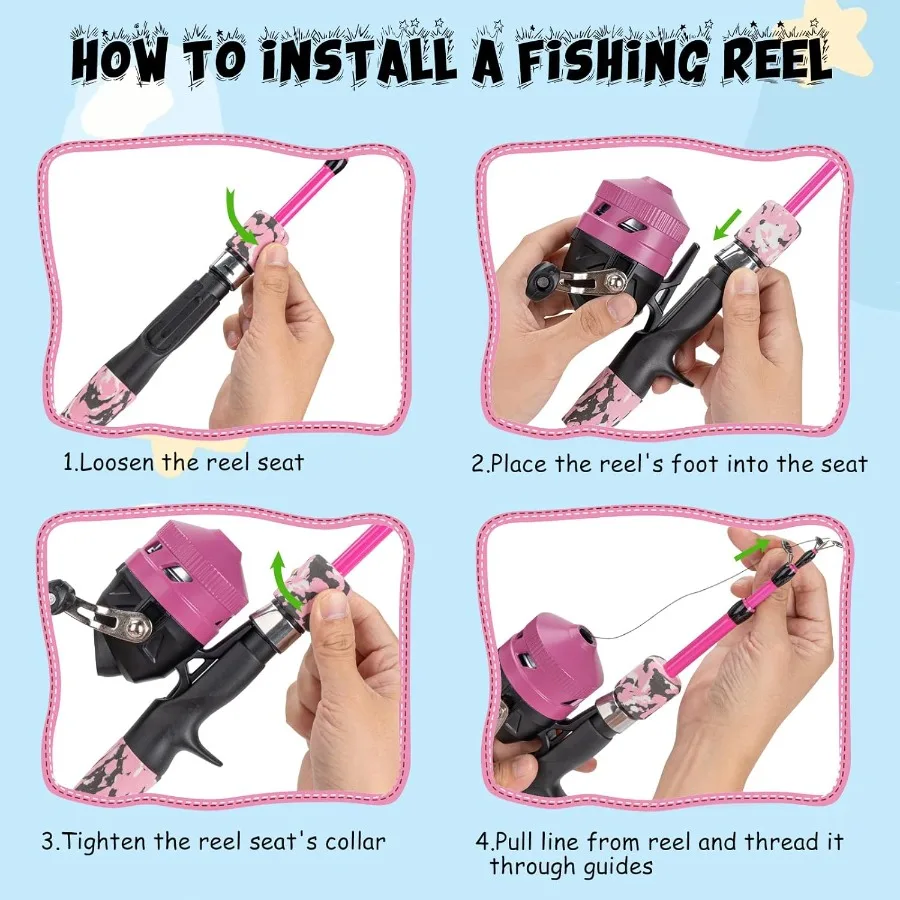 HOW TO INSTALL A FISHING REEL

1.Loosen the reel seat

2.Place the reel's foot into the seat

3.Tighten the reel seat's collar

4.Pull line from reel and thread it through guides