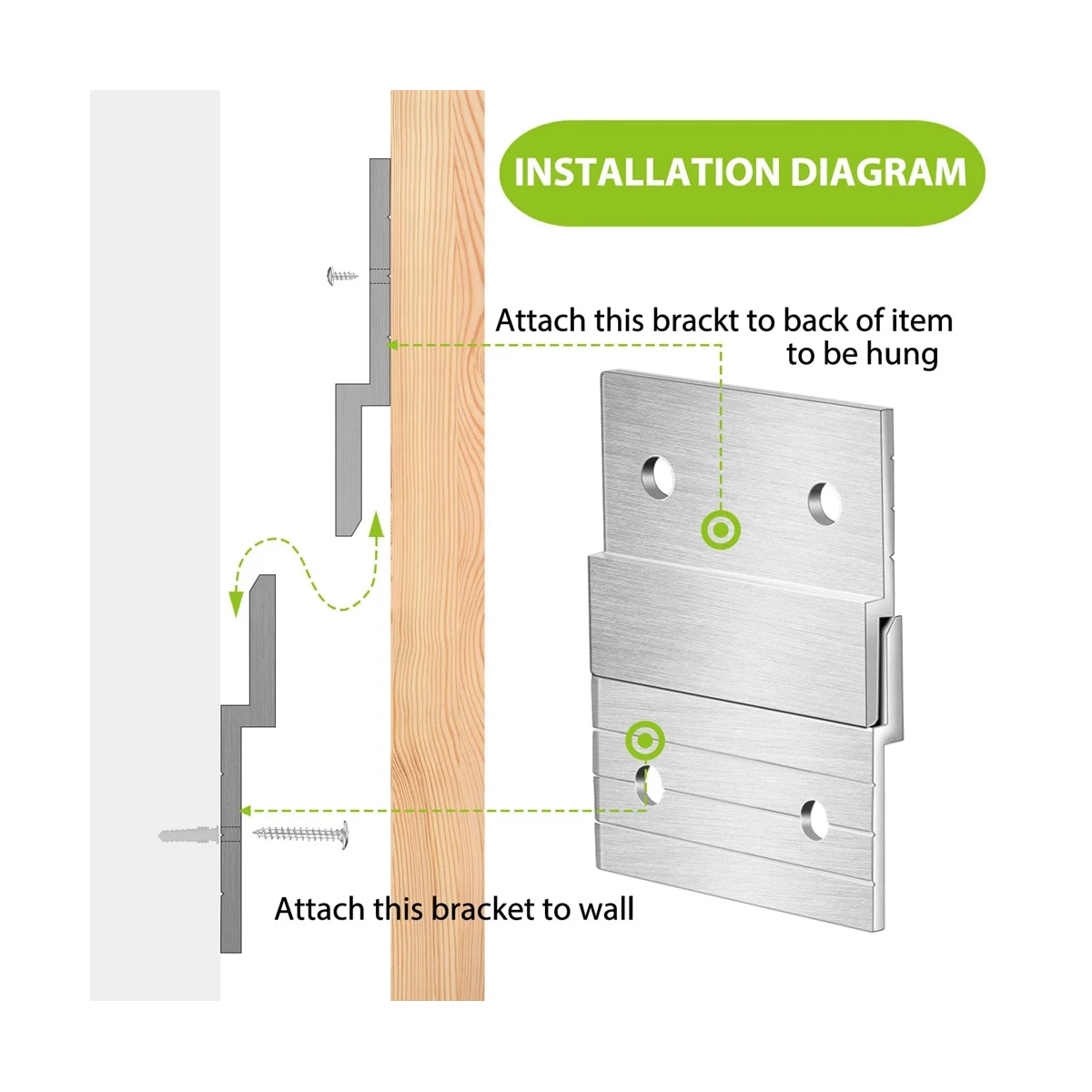 INSTALLATION DIAGRAM

Attach this brackt to back of item to be hung

Attach this bracket to wall