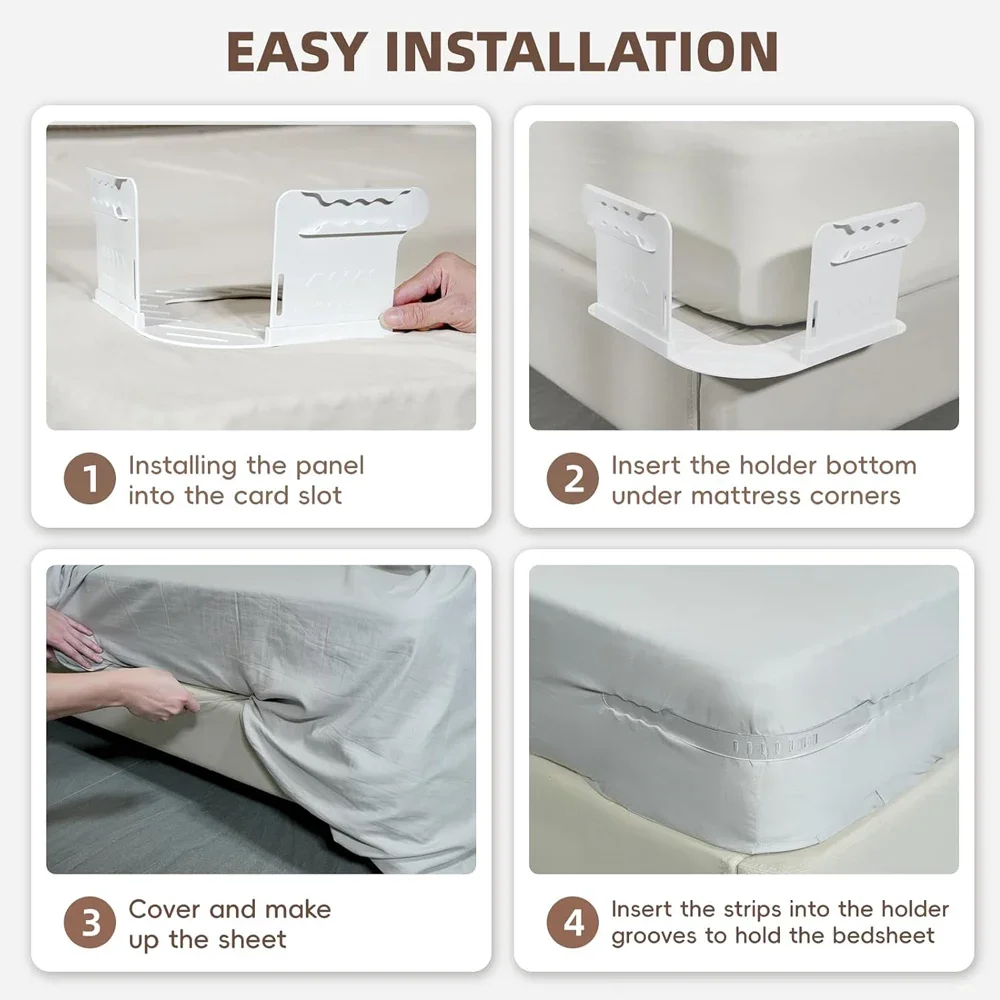 EASY INSTALLATION

1 Installing the panel into the card slot

2 Insert the holder bottom under mattress corners

3 Cover and make up the sheet

4 Insert the strips into the holder grooves to hold the bedsheet