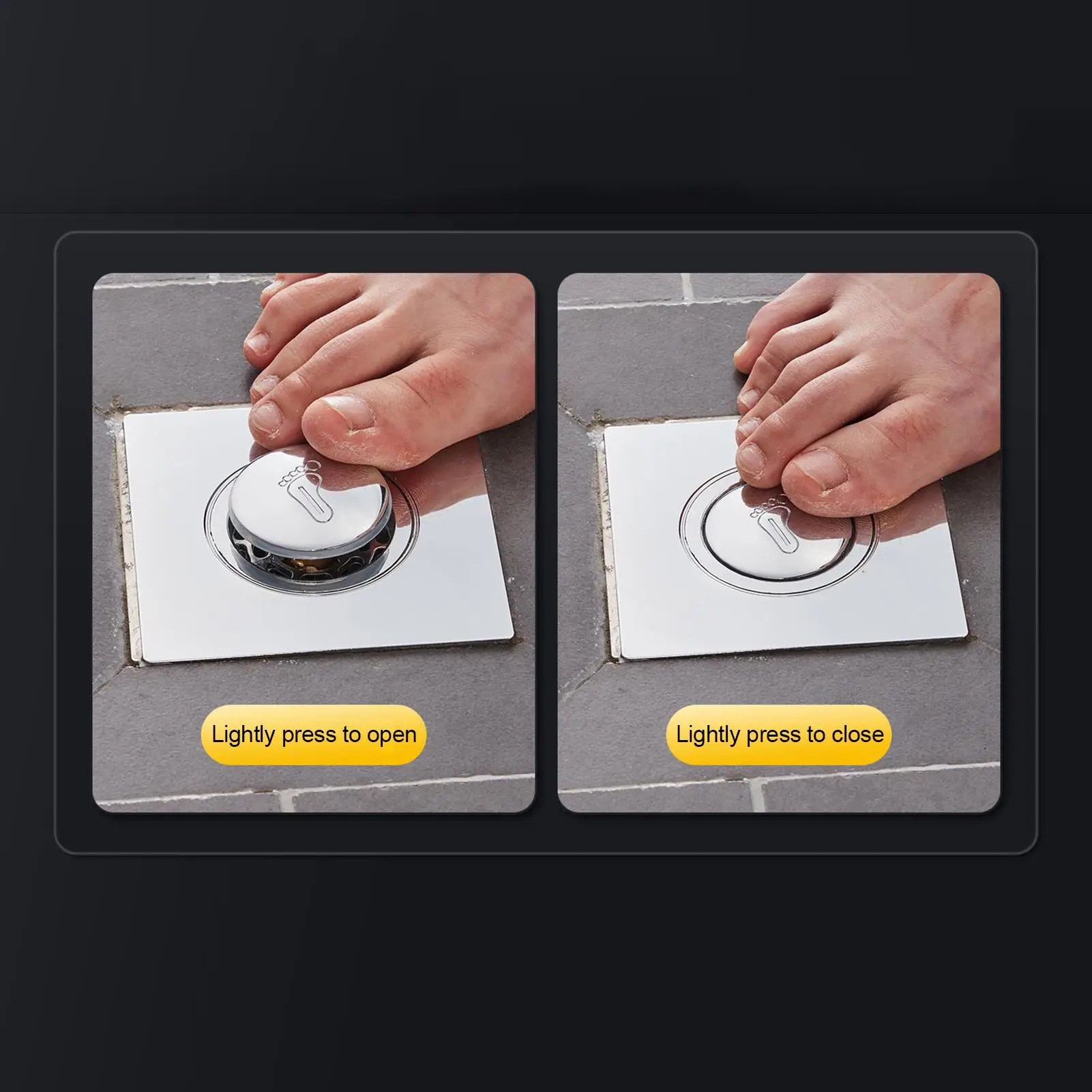 Lightly press to open

Lightly press to close