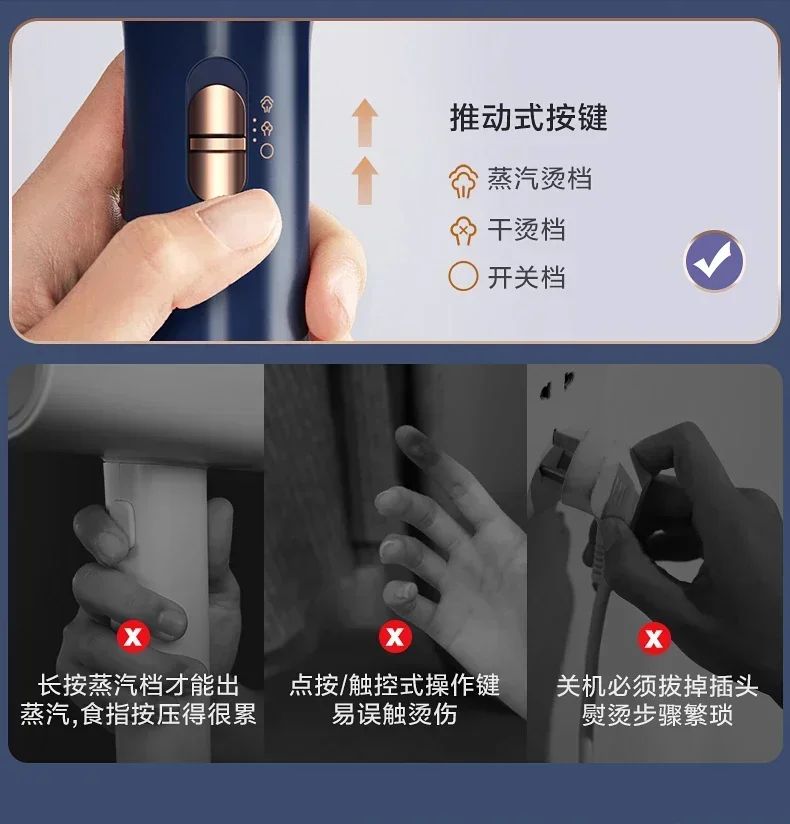 推动式按键

蒸汽烫档

干烫档

开关档

长按蒸汽档才能出蒸汽,食指按压得很累

点按/触控式操作键易误触烫伤

关机必须拔掉插头熨烫步骤繁琐