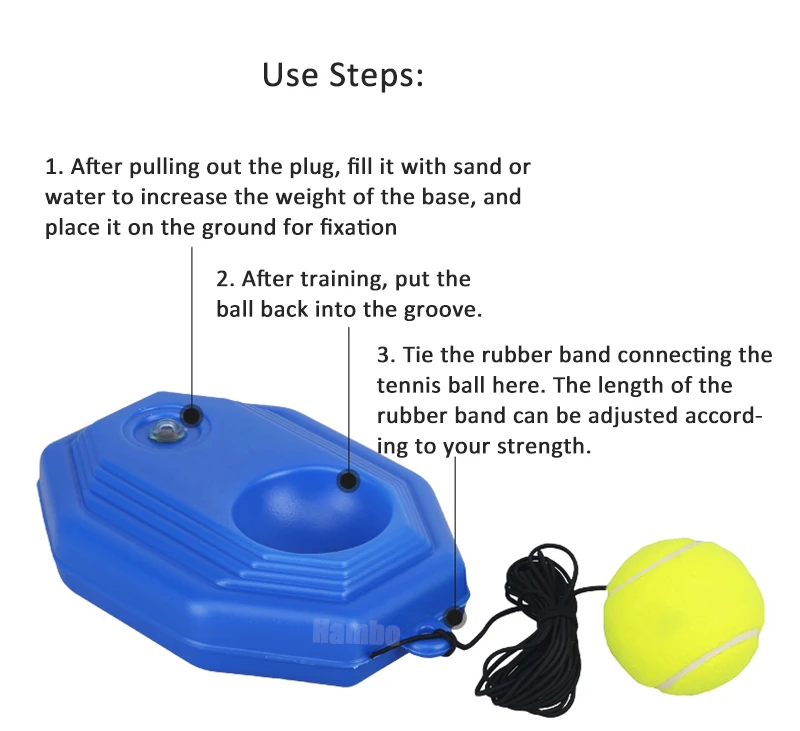 Use Steps:

1. After pulling out the plug, fill it with sand or water to increase the weight of the base, and place it on the ground for fixation

2. After training, put the ball back into the groove.

3. Tie the rubber band connecting the tennis ball here. The length of the rubber band can be adjusted according to your strength.

Hanbo