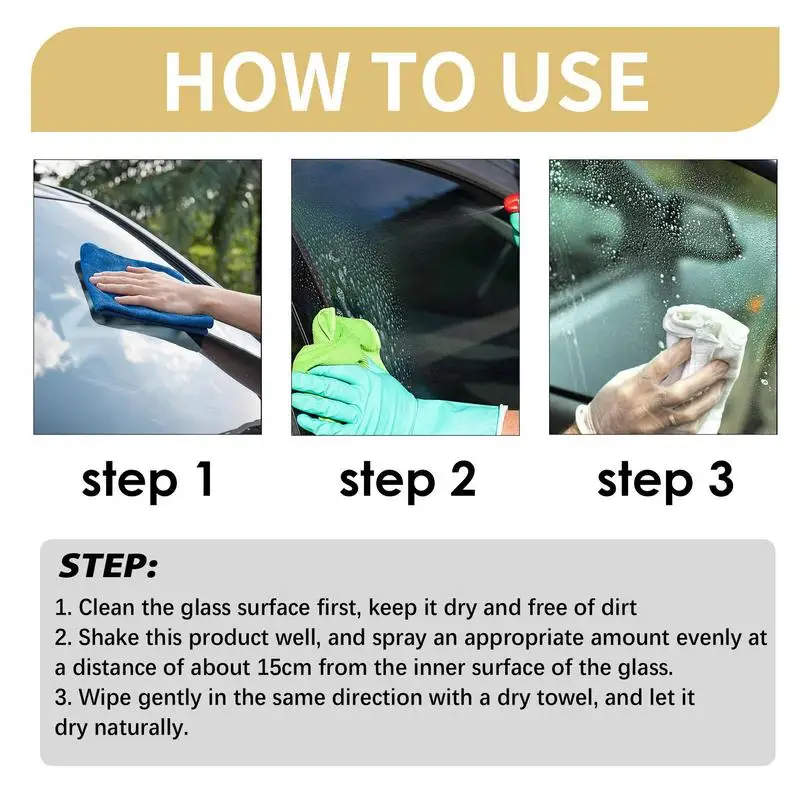 HOW TO USE

step 1

step 2

step 3

STEP:

1. Clean the glass surface first, keep it dry and free of dirt
2. Shake this product well, and spray an appropriate amount evenly at a distance of about 15cm from the inner surface of the glass.
3. Wipe gently in the same direction with a dry towel, and let it dry naturally.