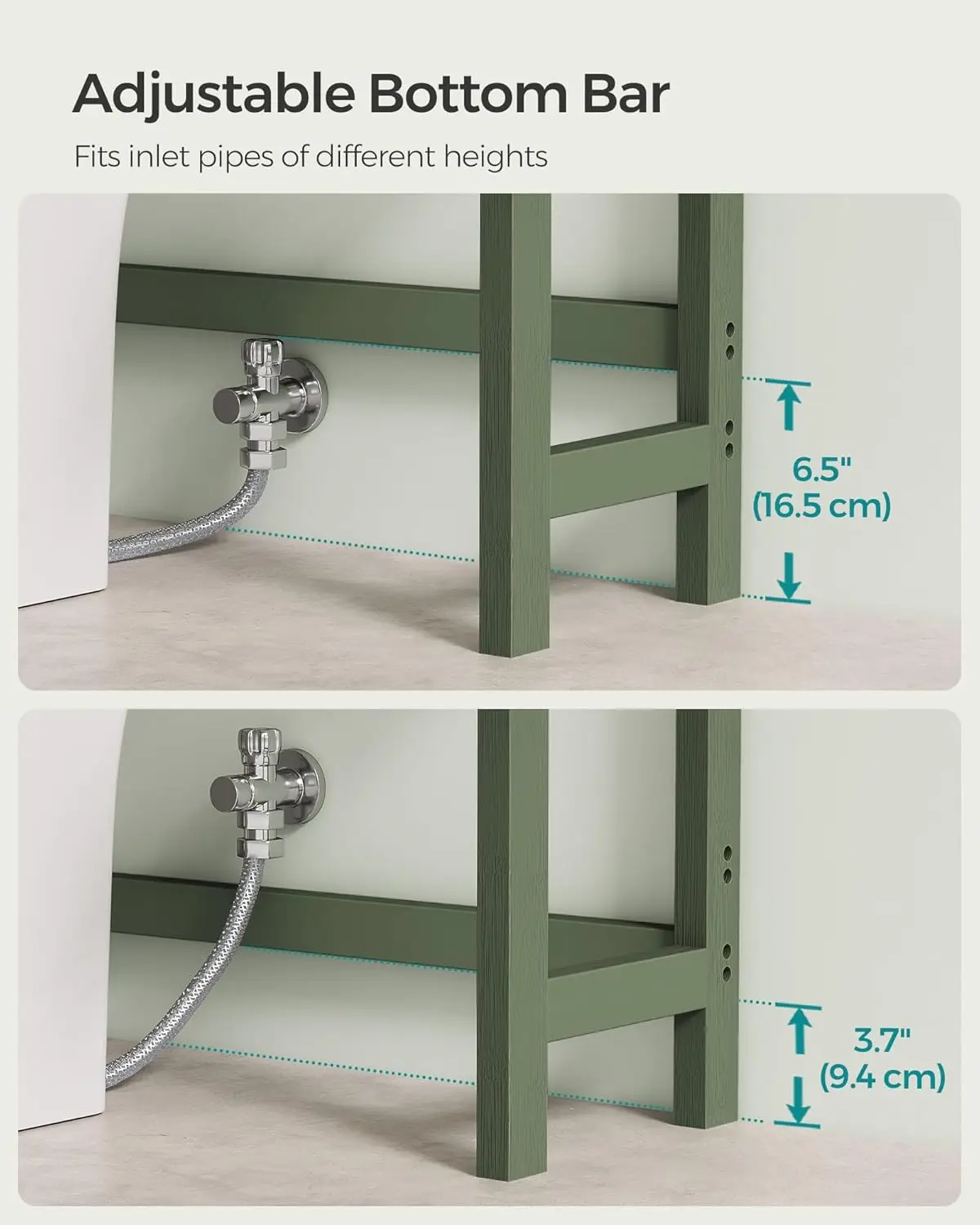 Adjustable Bottom Bar

Fits inlet pipes of different heights

6.5"
(16.5 cm)

3.7"
(9.4 cm)