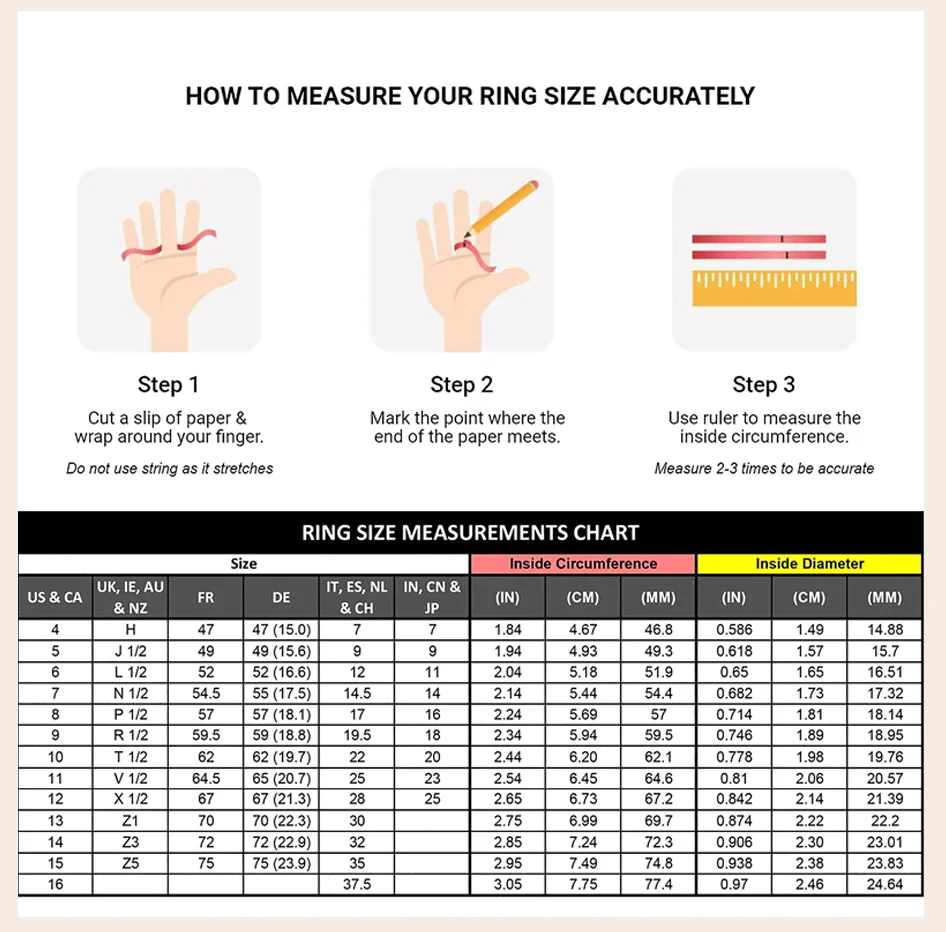 HOW TO MEASURE YOUR RING SIZE ACCURATELY

Step 1

Cut a slip of paper & wrap around your finger.

Do not use string as it stretches

Step 2

Mark the point where the end of the paper meets.

Step 3

Use ruler to measure the inside circumference.

Measure 2-3 times to be accurate

RING SIZE MEASUREMENTS CHART

| Size | | | | | | Inside Circumference | | | Inside Diameter | | |
|---|---|---|---|---|---|---|---|---|---|---|---|
| US & CA | UK, IE, AU & NZ | FR | DE | IT, ES, NL & CH | IN, CN & JP | (IN) | (CM) | (MM) | (IN) | (CM) | (MM) |
| 4 | H | 47 | 47 (15.0) | 7 | 7 | 1.84 | 4.67 | 46.8 | 0.586 | 1.49 | 14.88 |
| 5 | J 1/2 | 49 | 49 (15.6) | 9 | 9 | 1.94 | 4.93 | 49.3 | 0.618 | 1.57 | 15.7 |
| 6 | L 1/2 | 52 | 52 (16.6) | 12 | 11 | 2.04 | 5.18 | 51.9 | 0.65 | 1.65 | 16.51 |
| 7 | N 1/2 | 54.5 | 55 (17.5) | 14.5 | 14 | 2.14 | 5.44 | 54.4 | 0.682 | 1.73 | 17.32 |
| 8 | P 1/2 | 57 | 57 (18.1) | 17 | 16 | 2.24 | 5.69 | 57 | 0.714 | 1.81 | 18.14 |
| 9 | R 1/2 | 59.5 | 59 (18.8) | 19.5 | 18 | 2.34 | 5.94 | 59.5 | 0.746 | 1.89 | 18.95 |
| 10 | T 1/2 | 62 | 62 (19.7) | 22 | 20 | 2.44 | 6.20 | 62.1 | 0.778 | 1.98 | 19.76 |
| 11 | V 1/2 | 64.5 | 65 (20.7) | 25 | 23 | 2.54 | 6.45 | 64.6 | 0.81 | 2.06 | 20.57 |
| 12 | X 1/2 | 67 | 67 (21.3) | 28 | 25 | 2.65 | 6.73 | 67.2 | 0.842 | 2.14 | 21.39 |
| 13 | Z1 | 70 | 70 (22.3) | 30 | | 2.75 | 6.99 | 69.7 | 0.874 | 2.22 | 22.2 |
| 14 | Z3 | 72 | 72 (22.9) | 32 | | 2.85 | 7.24 | 72.3 | 0.906 | 2.30 | 23.01 |
| 15 | Z5 | 75 | 75 (23.9) | 35 | | 2.95 | 7.49 | 74.8 | 0.938 | 2.38 | 23.83 |
| 16 | | | | 37.5 | | 3.05 | 7.75 | 77.4 | 0.97 | 2.46 | 24.64 |