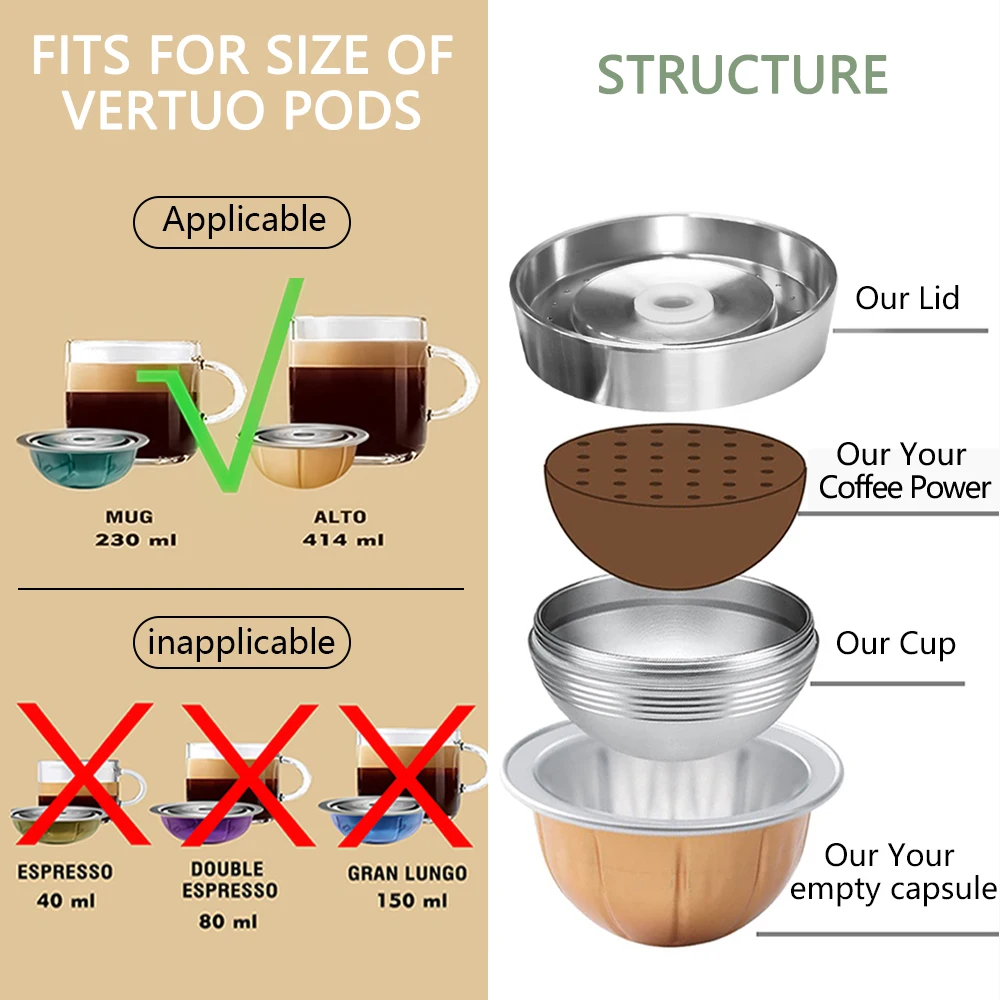 FITS FOR SIZE OF VERTUO PODS

Applicable

MUG
230 ml

ALTO
414 ml

inapplicable

ESPRESSO
40 ml

DOUBLE ESPRESSO
80 ml

GRAN LUNGO
150 ml

STRUCTURE

Our Lid

Our Your
Coffee Power

Our Cup

Our Your
empty capsule