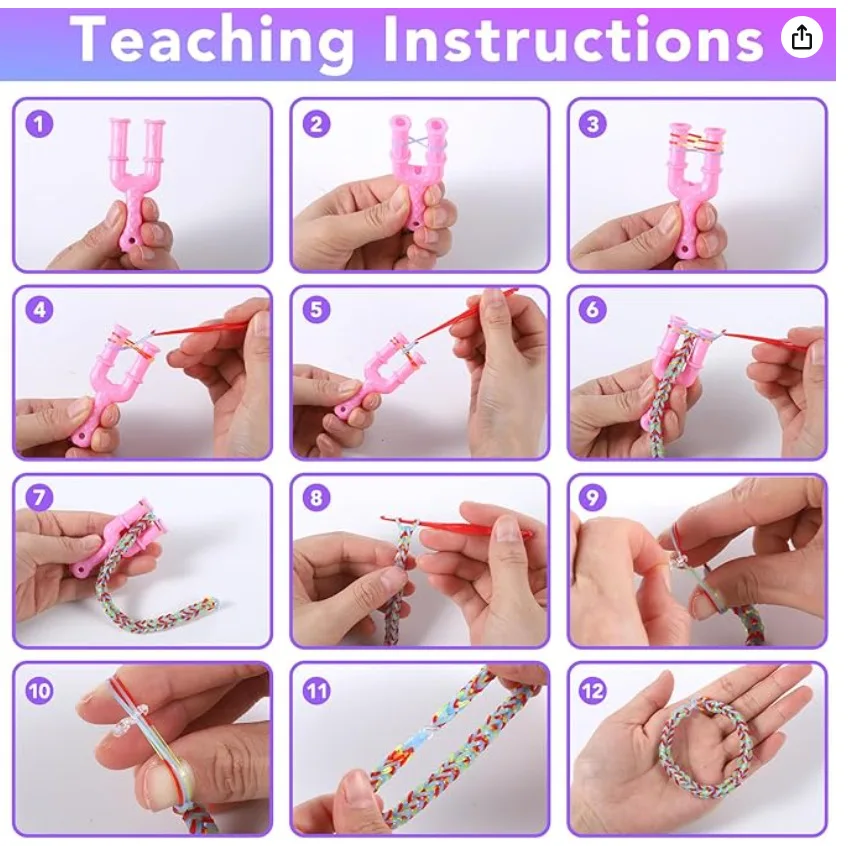 Teaching Instructions

1

2

3

4

5

6

7

8

9

10

11

12