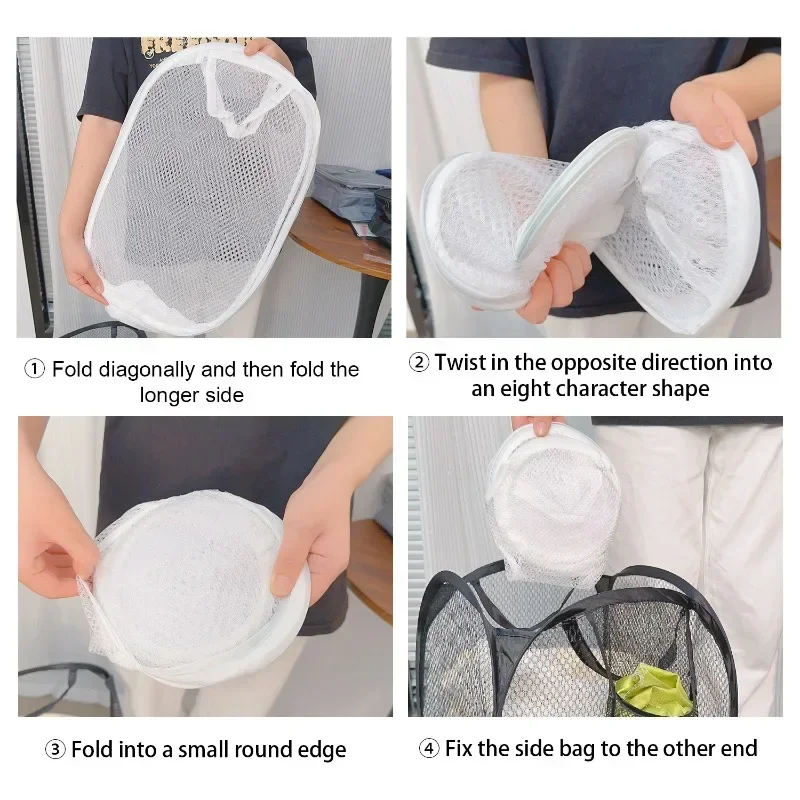 ① Fold diagonally and then fold the longer side

② Twist in the opposite direction into an eight character shape

③ Fold into a small round edge

④ Fix the side bag to the other end