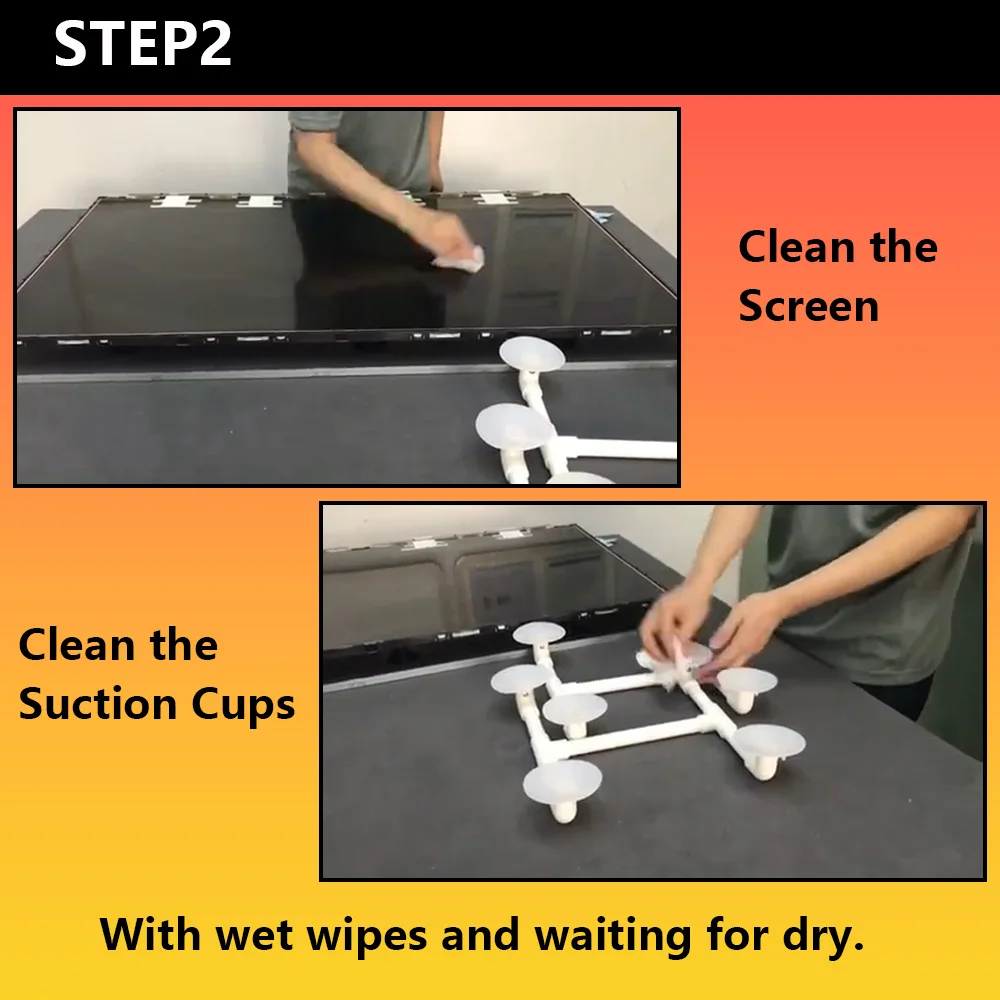 STEP2

Clean the Screen

Clean the Suction Cups

With wet wipes and waiting for dry.