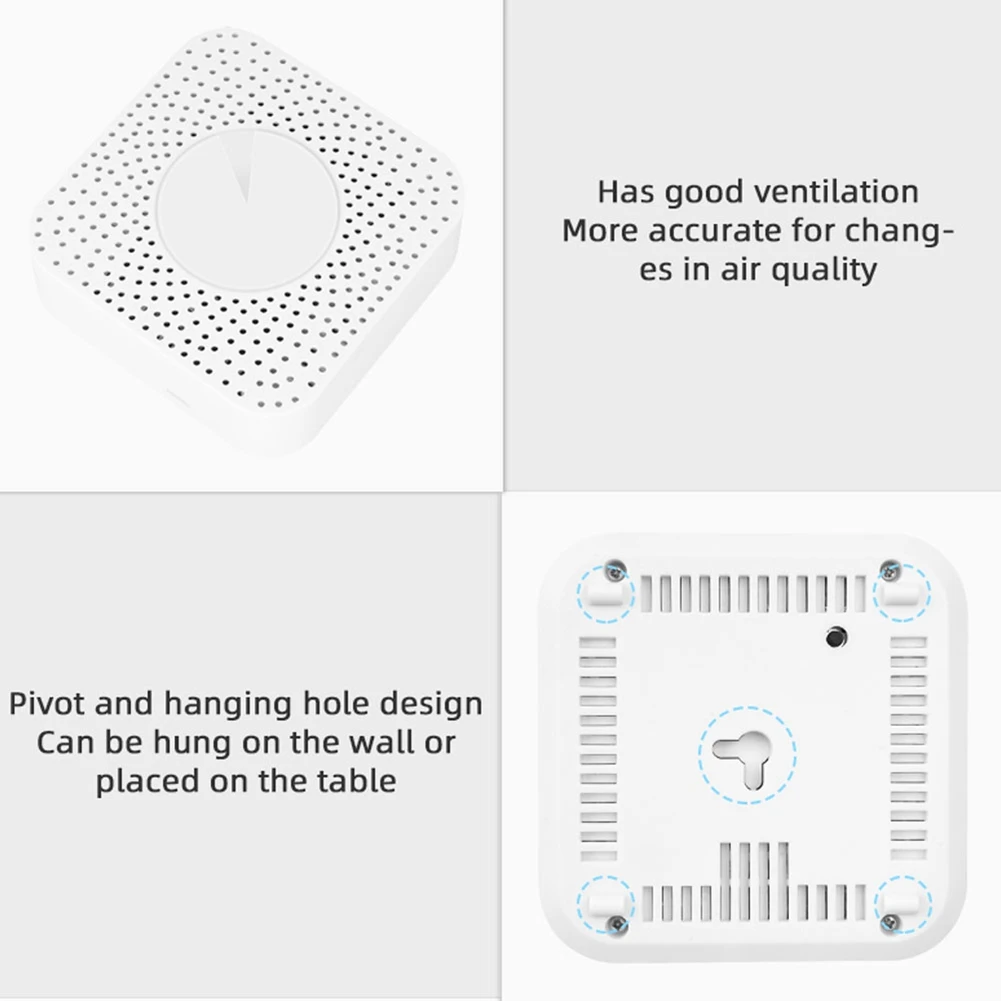 Has good ventilation
More accurate for changes in air quality

Pivot and hanging hole design
Can be hung on the wall or placed on the table