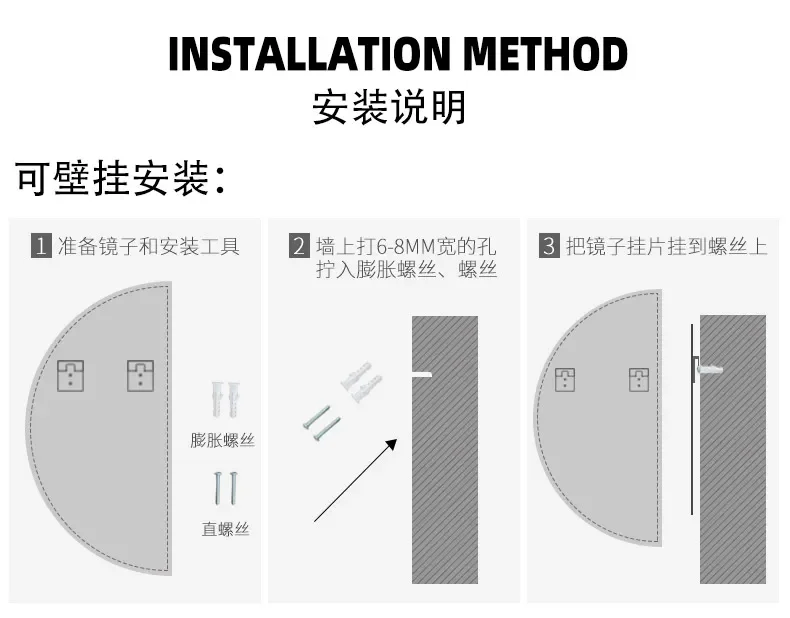 INSTALLATION METHOD
安装说明

可壁挂安装:

1 准备镜子和安装工具

膨胀螺丝

直螺丝

2 墙上打6-8MM宽的孔 拧入膨胀螺丝、螺丝

3 把镜子挂片挂到螺丝上